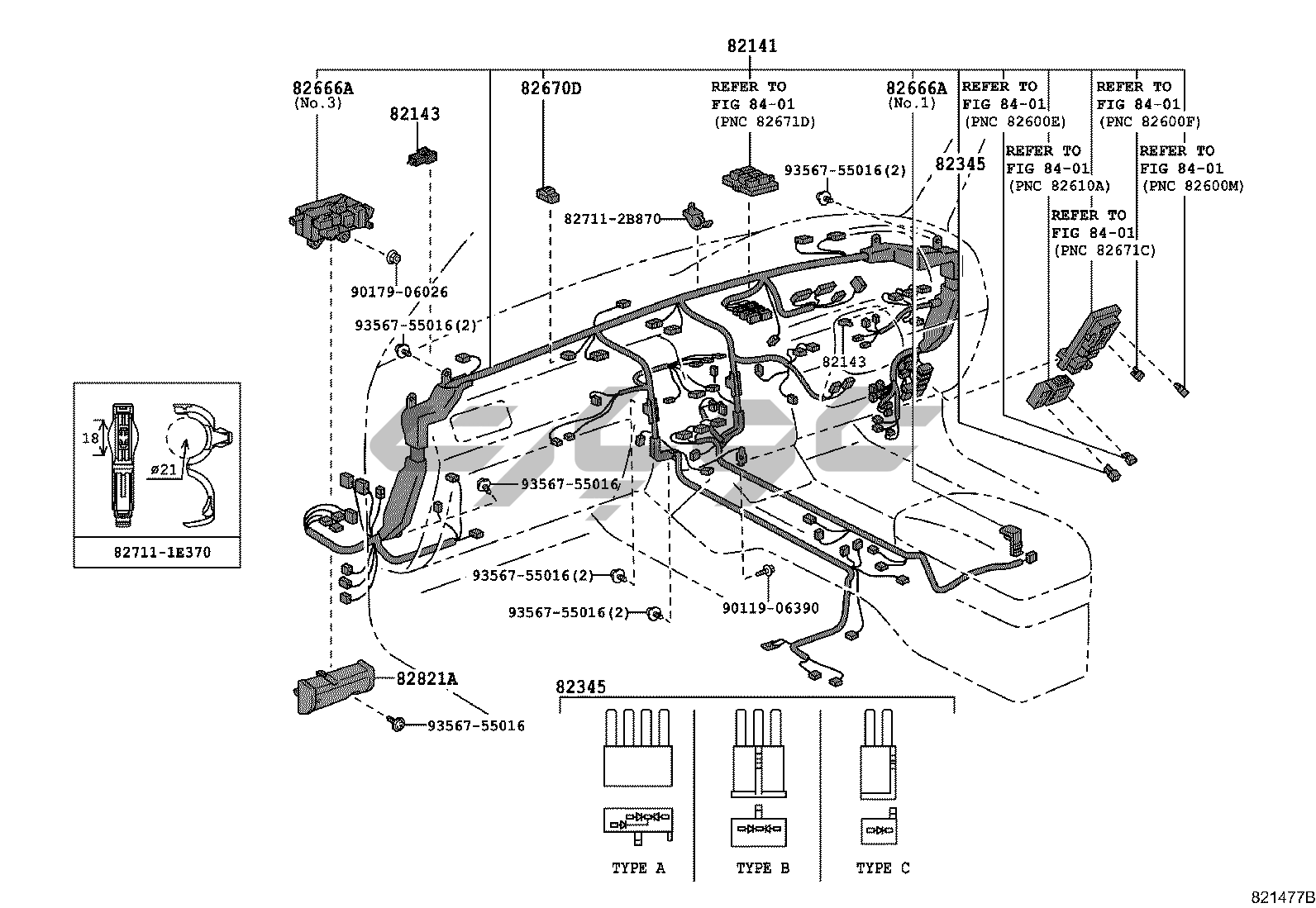 82141

82666A
(No.3)

82143

82670D

REFER TO
FIG 84-01
(PNC 82671D)

82666A
(No.1)

REFER TO
FIG 84-01
(PNC 82600E)

REFER TO
FIG 84-01
(PNC 82600F)

REFER TO
FIG 84-01
(PNC 82610A)

REFER TO
FIG 84-01
(PNC 82600M)

REFER TO
FIG 84-01
(PNC 82671C)

93567-55016(2)

82345

82711-2B870

90179-06026

93567-55016(2)

82143

18

ø21

82711-1E370

93567-55016

93567-55016(2)

93567-55016(2)

90119-06390

82821A

93567-55016

82345

TYPE A

TYPE B

TYPE C

821477B