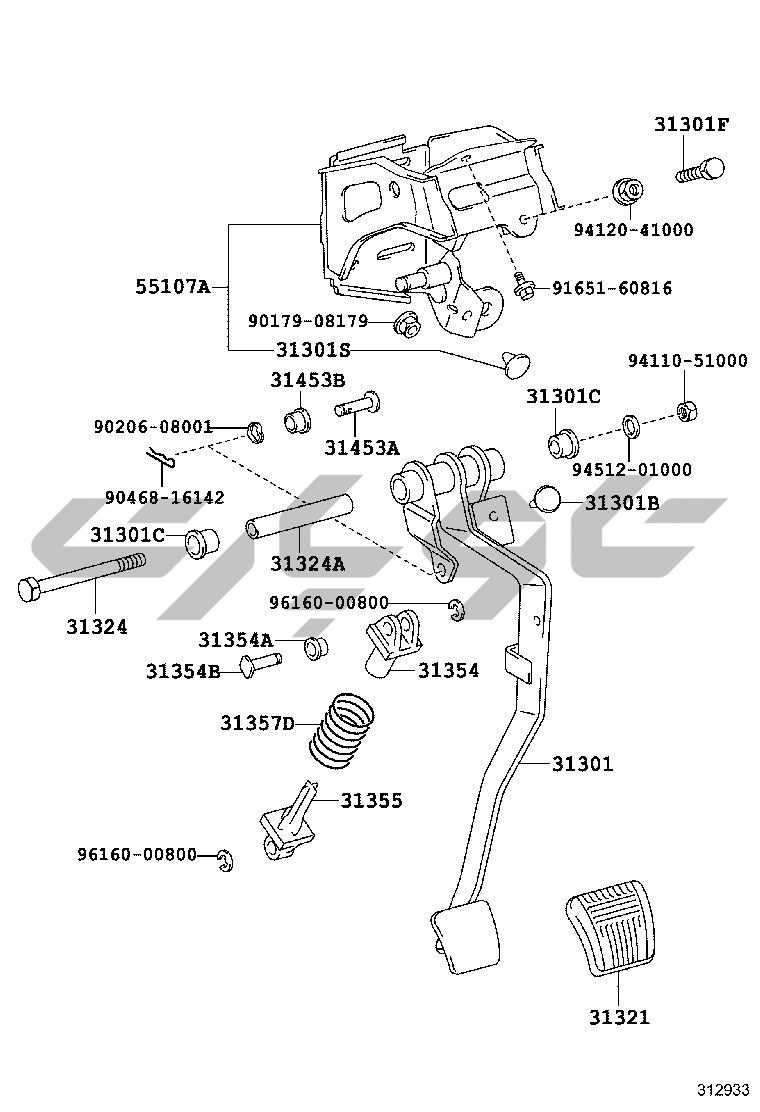 31301F
94120-41000
55107A
91651-60816
90179-08179
31301S
94110-51000
31453B
31301C
90206-08001
31453A
94512-01000
90468-16142
31301B
31301C
31324A
31324
96160-00800
31354A
31354B
31354
31357D
31301
31355
96160-00800
31321
312933