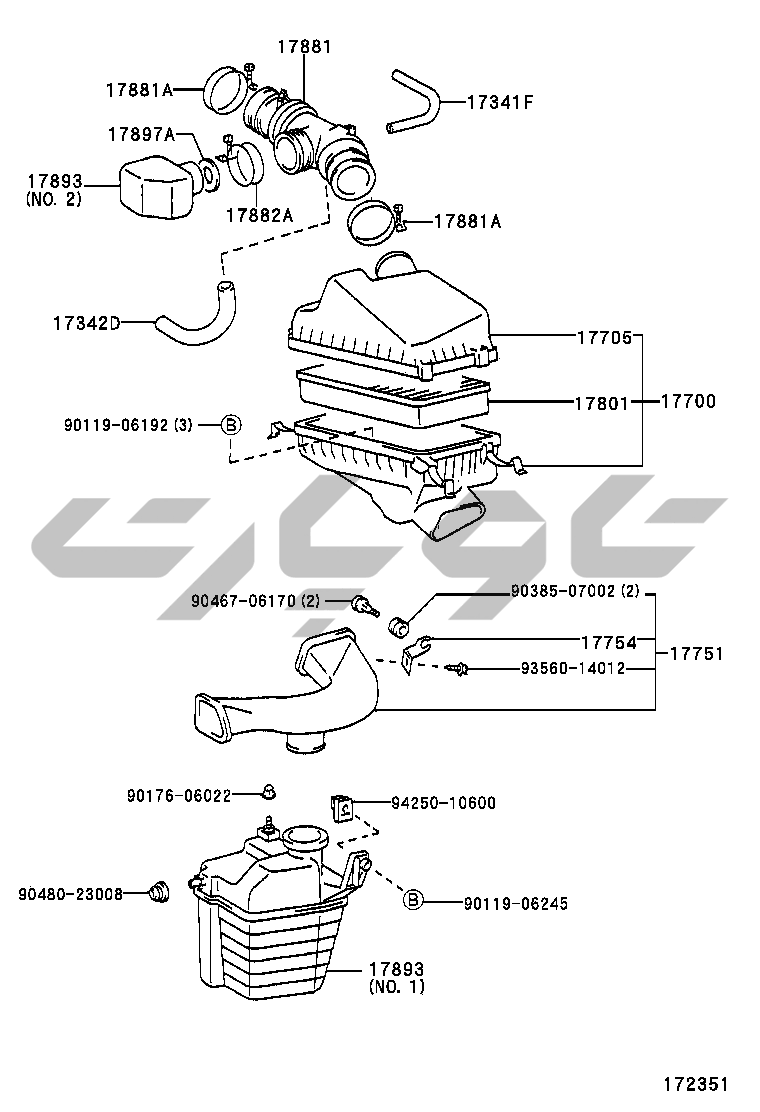 17881
17881A
17341F
17897A
17893
(NO. 2)
17882A
17881A
17342D
17705
17801
17700
90119-06192 (3)
B
90467-06170 (2)
90385-07002 (2)
17754
17751
93560-14012
90176-06022
94250-10600
90480-23008
B
90119-06245
17893
(NO. 1)
172351