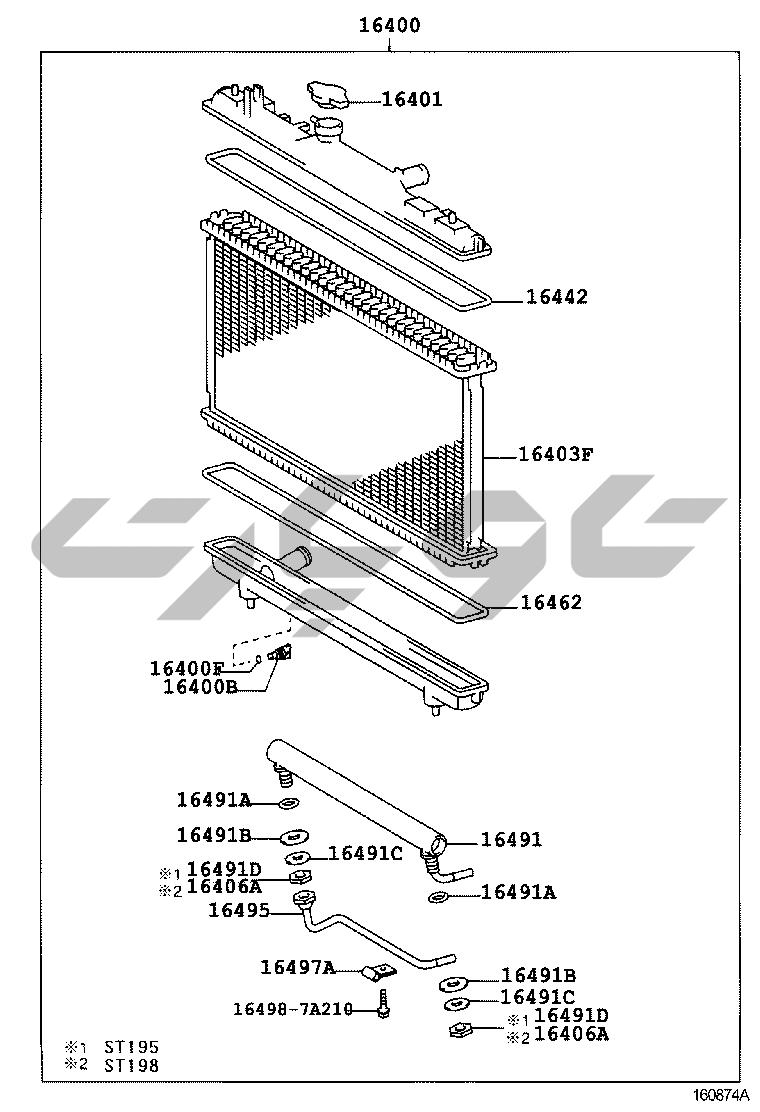 16400

16401

16442

16403F

16462

16400F
16400B

16491A

16491B

16491C

16491

※1 16491D
※2 16406A

16491A

16495

16497A

16491B

16491C

16498-7A210

※1 16491D
※2 16406A

※1 ST195
※2 ST198

160874A