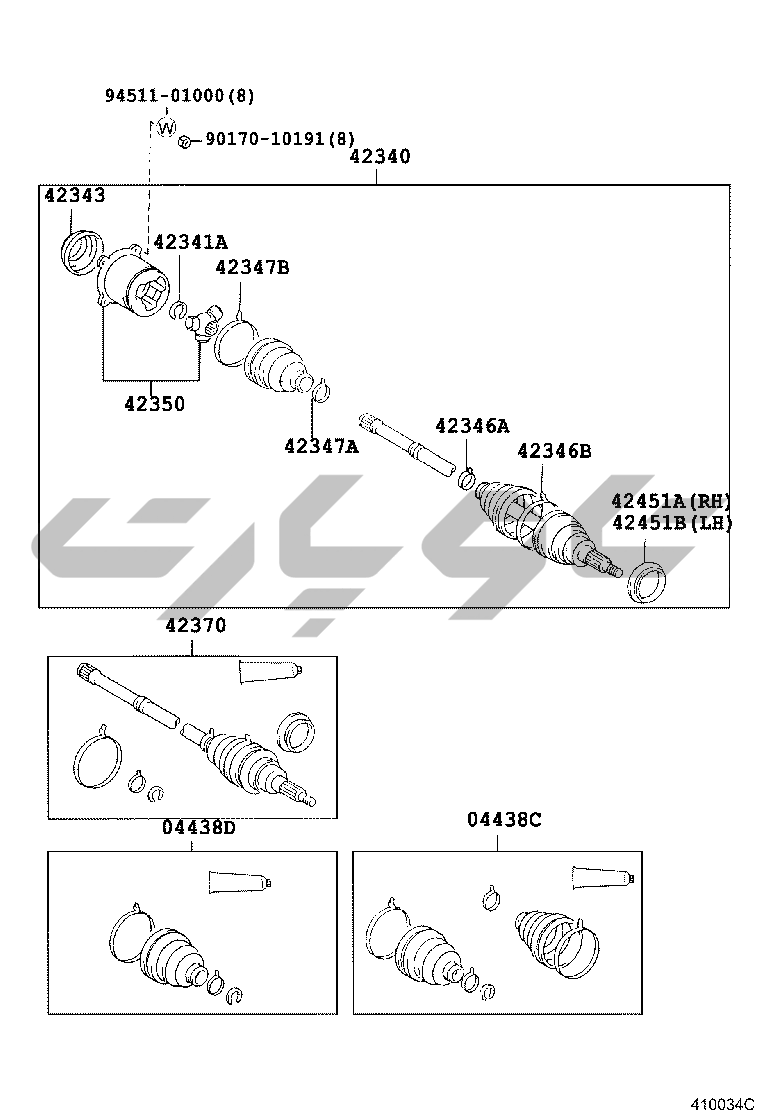 94511-01000(8)

W

90170-10191(8)

42340

42343

42341A

42347B

42350

42347A

42346A

42346B

42451A(RH)
42451B(LH)

42370

04438D

04438C

410034C