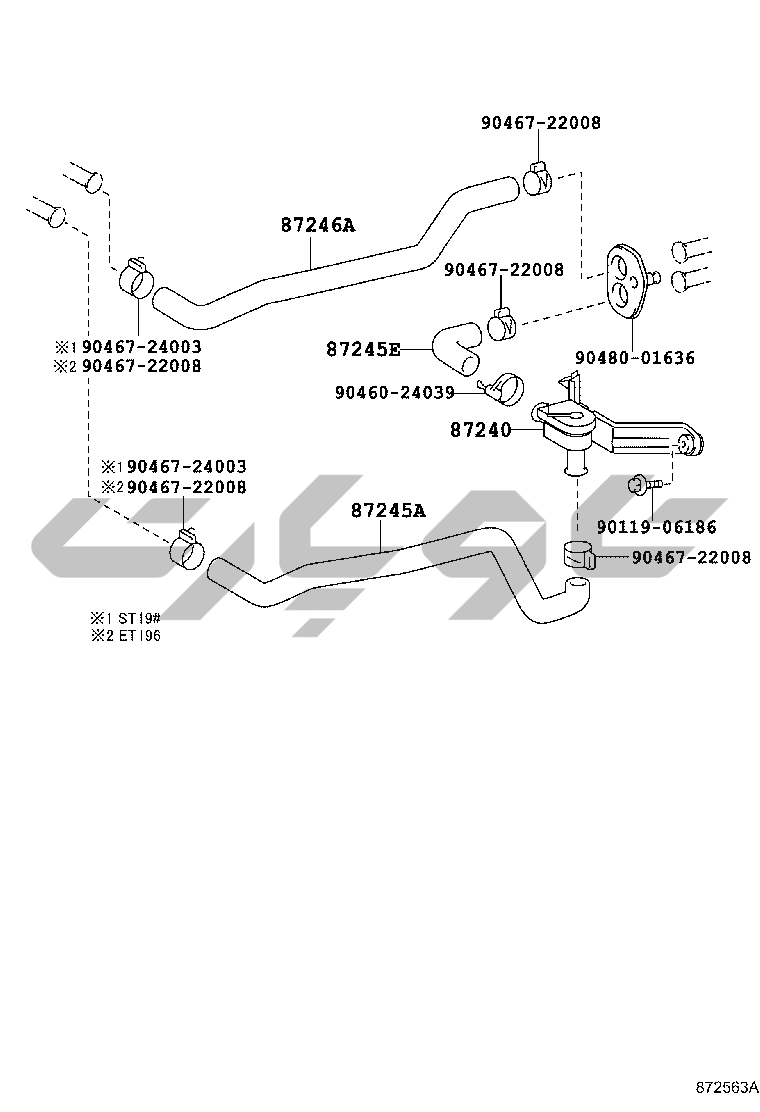 90467-22008

87246A

90467-22008

※1 90467-24003
※2 90467-22008

87245E

90480-01636

90460-24039

87240

※1 90467-24003
※2 90467-22008

87245A

90119-06186

90467-22008

※1 ST19#
※2 ET196

872563A