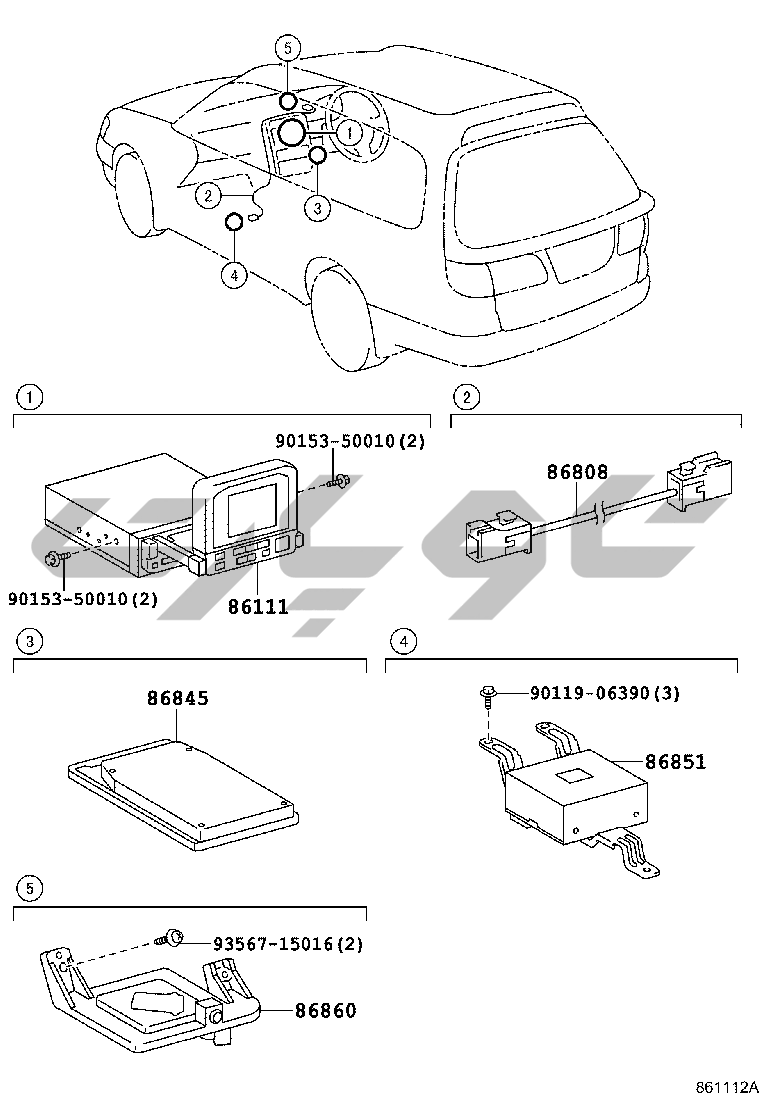 5
1
2
3
4

1
90153-50010(2)
90153-50010(2)
86111

2
86808

3
86845

4
90119-06390(3)
86851

5
93567-15016(2)
86860

861112A