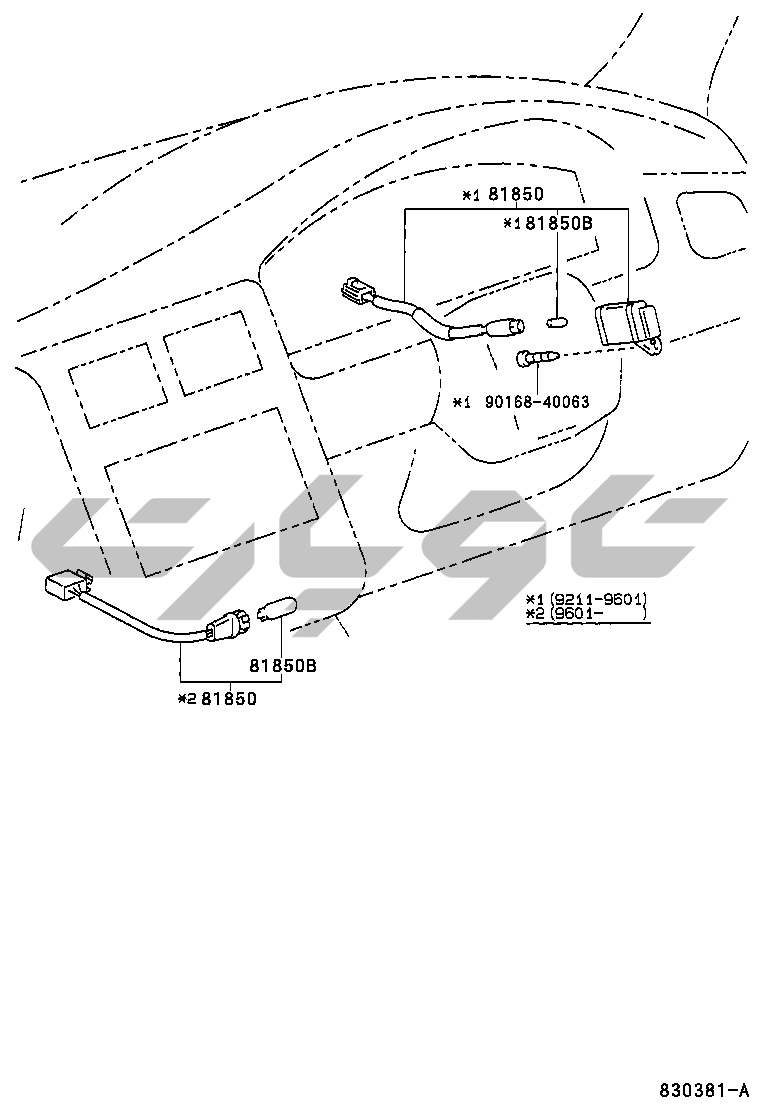 *1 81850
*1 81850B
*1 90168-40063
*1 (9211-9601)
*2 (9601-      )
81850B
*2 81850
830381-A