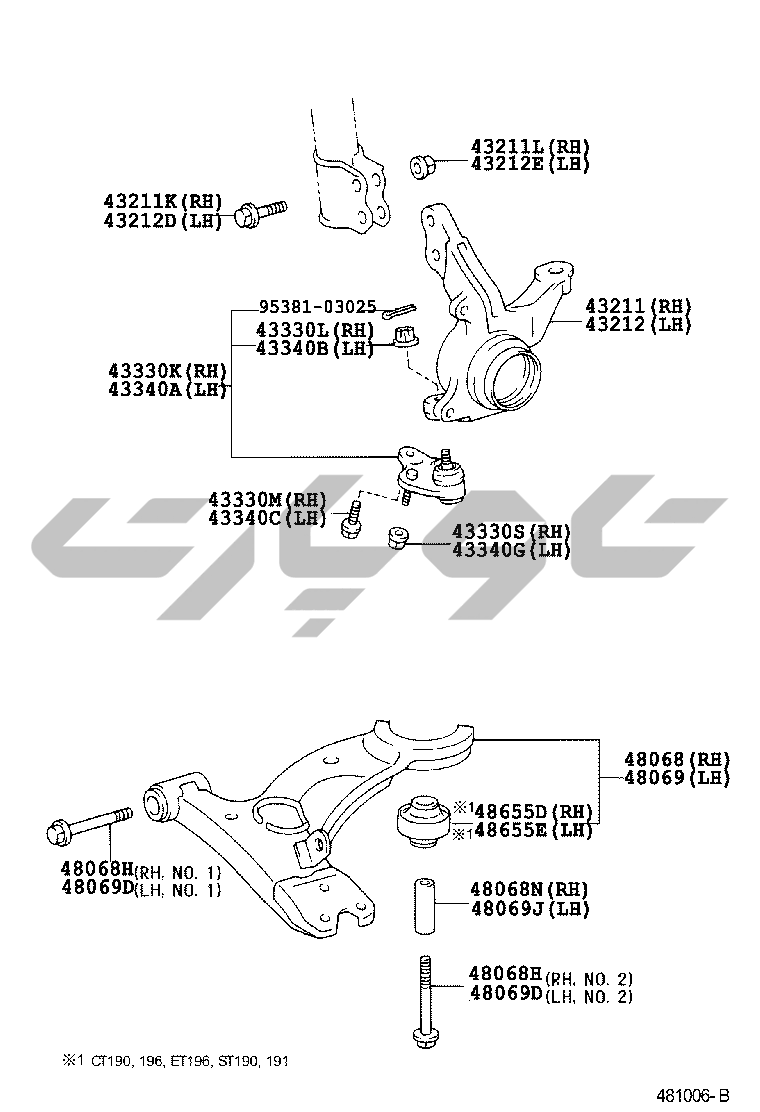 43211L(RH)
43212E(LH)

43211K(RH)
43212D(LH)

95381-03025
43330L(RH)
43340B(LH)

43211(RH)
43212(LH)

43330K(RH)
43340A(LH)

43330M(RH)
43340C(LH)

43330S(RH)
43340G(LH)

48068(RH)
48069(LH)

※1 48655D(RH)
※1 48655E(LH)

48068H(RH, NO. 1)
48069D(LH, NO. 1)

48068N(RH)
48069J(LH)

48068H(RH, NO. 2)
48069D(LH, NO. 2)

※1 CT190, 196, ET196, ST190, 191

481006-B