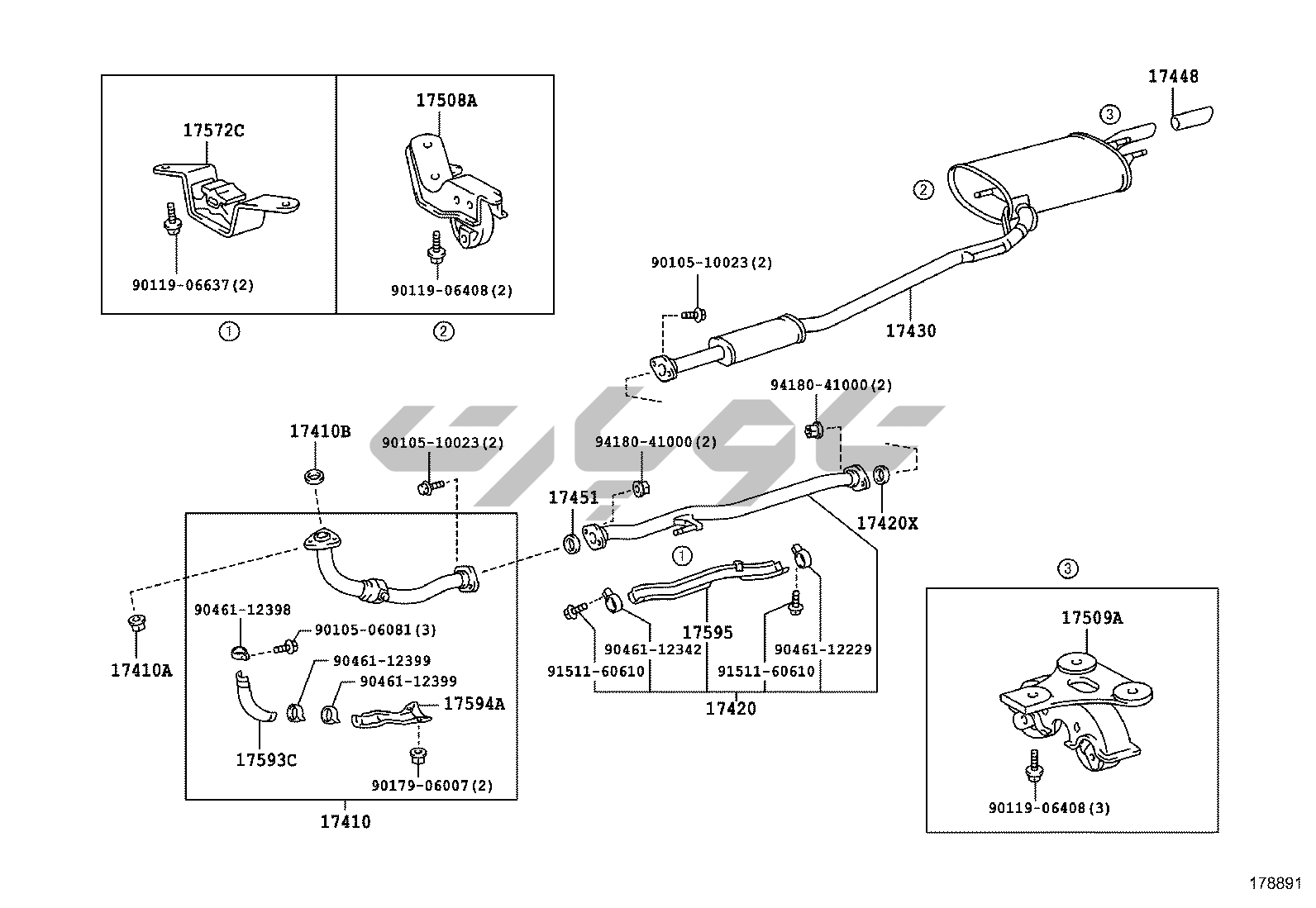 17572C

90119-06637(2)

①

17508A

90119-06408(2)

②

17448

③

②

90105-10023(2)

17430

94180-41000(2)

17410B

90105-10023(2)

94180-41000(2)

17451

17420X

①

90461-12398

90105-06081(3)

90461-12399

90461-12399

17594A

17593C

90179-06007(2)

17410A

17410

17595

90461-12342

90461-12229

91511-60610

91511-60610

17420

③

17509A

90119-06408(3)

178891