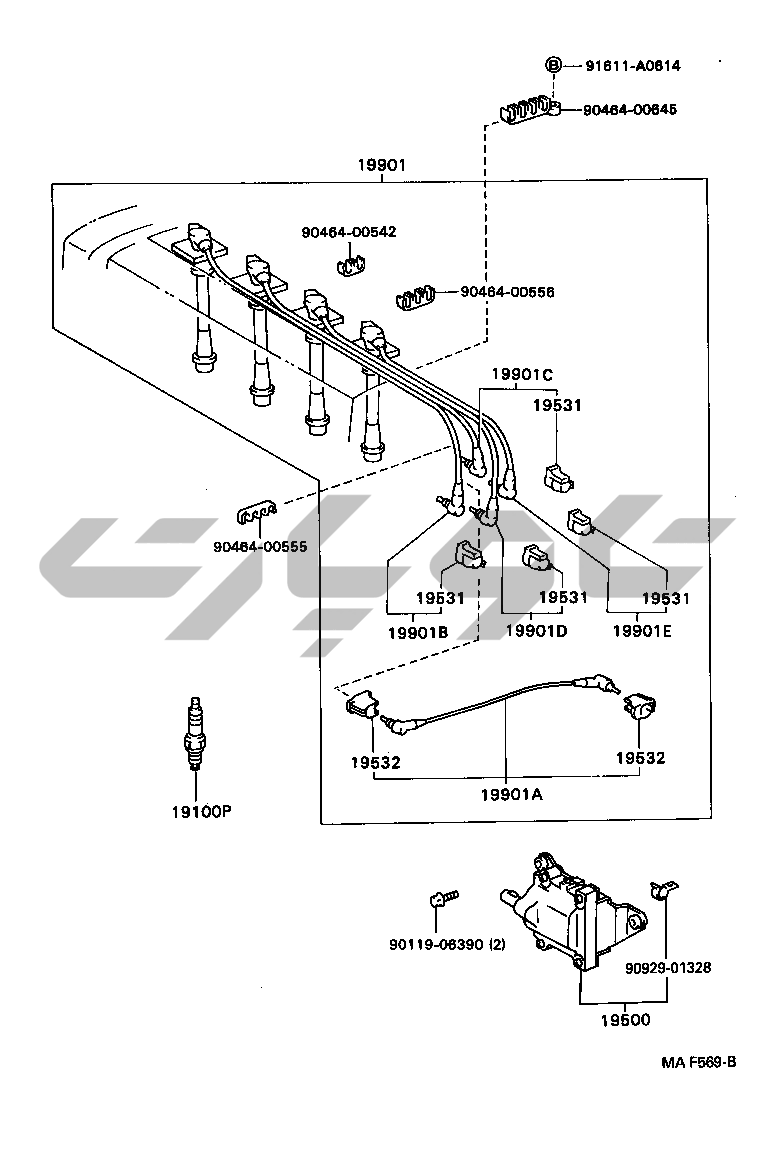 B 91611-A0614
90464-00645
19901
90464-00542
90464-00556
19901C
19531
90464-00555
19531
19531
19531
19901B
19901D
19901E
19532
19532
19901A
19100P
90119-06390 (2)
90929-01328
19500
MA F569-B