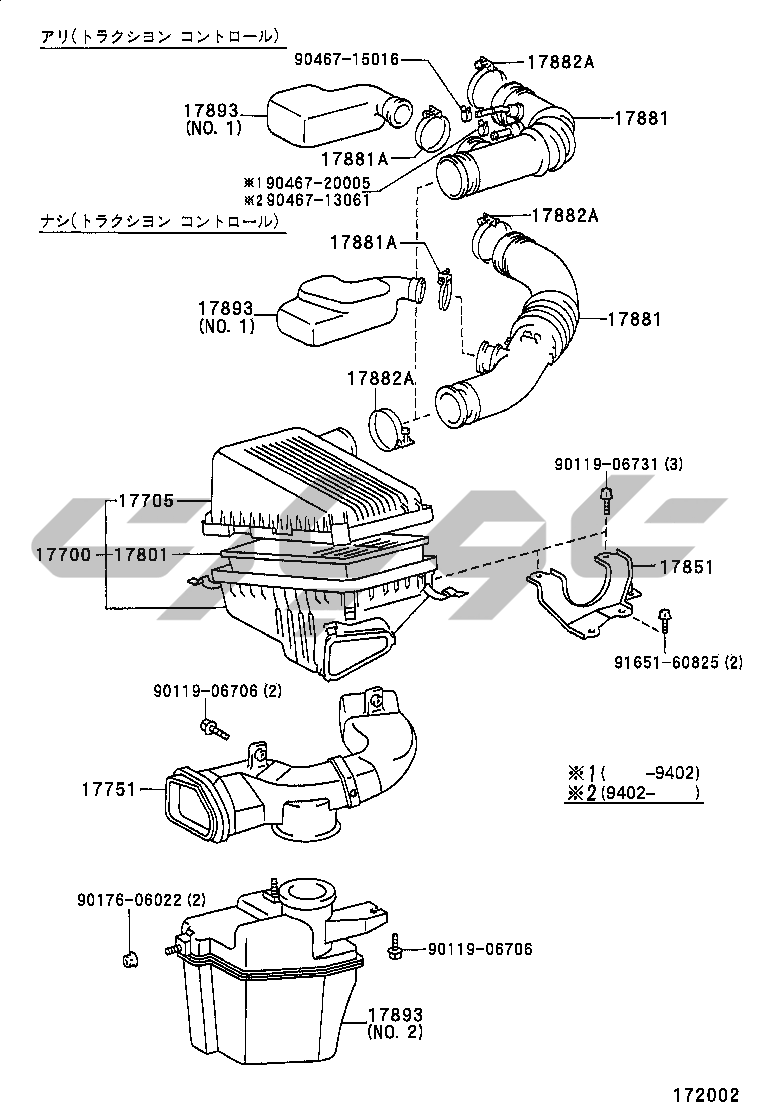 アリ(トラクション コントロール)

90467-15016

17882A

17893
(NO. 1)

17881

17881A

※1 90467-20005
※2 90467-13061

ナシ(トラクション コントロール)

17882A

17881A

17893
(NO. 1)

17881

17882A

90119-06731 (3)

17705

17700 17801

17851

91651-60825 (2)

90119-06706 (2)

17751

※1 (      -9402)
※2 (9402-      )

90176-06022 (2)

90119-06706

17893
(NO. 2)

172002