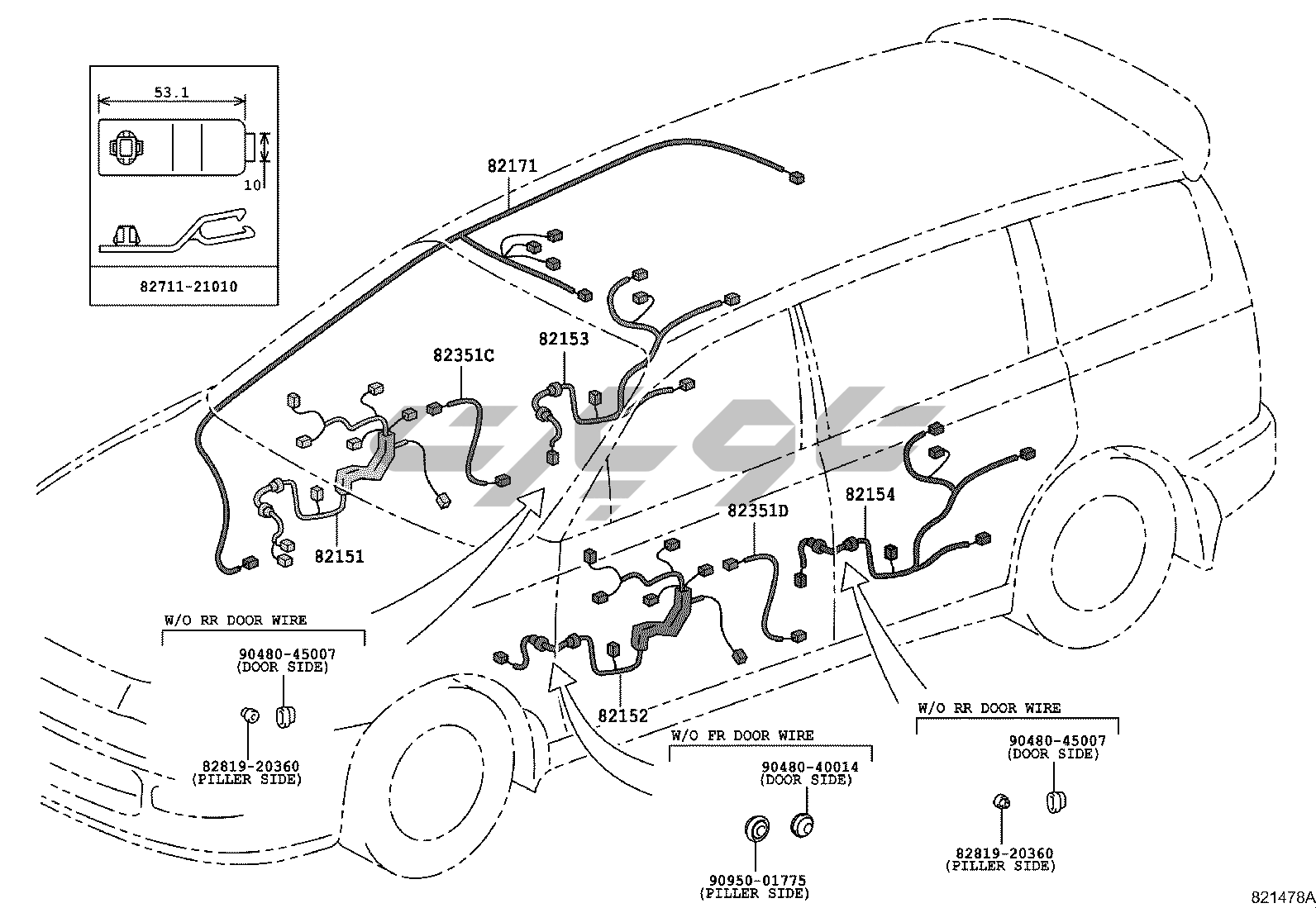 53.1

10

82711-21010

82171

82153

82351C

82151

82351D

82154

82152

W/O RR DOOR WIRE

90480-45007
(DOOR SIDE)

82819-20360
(PILLER SIDE)

W/O FR DOOR WIRE

90480-40014
(DOOR SIDE)

90950-01775
(PILLER SIDE)

W/O RR DOOR WIRE

90480-45007
(DOOR SIDE)

82819-20360
(PILLER SIDE)

821478A