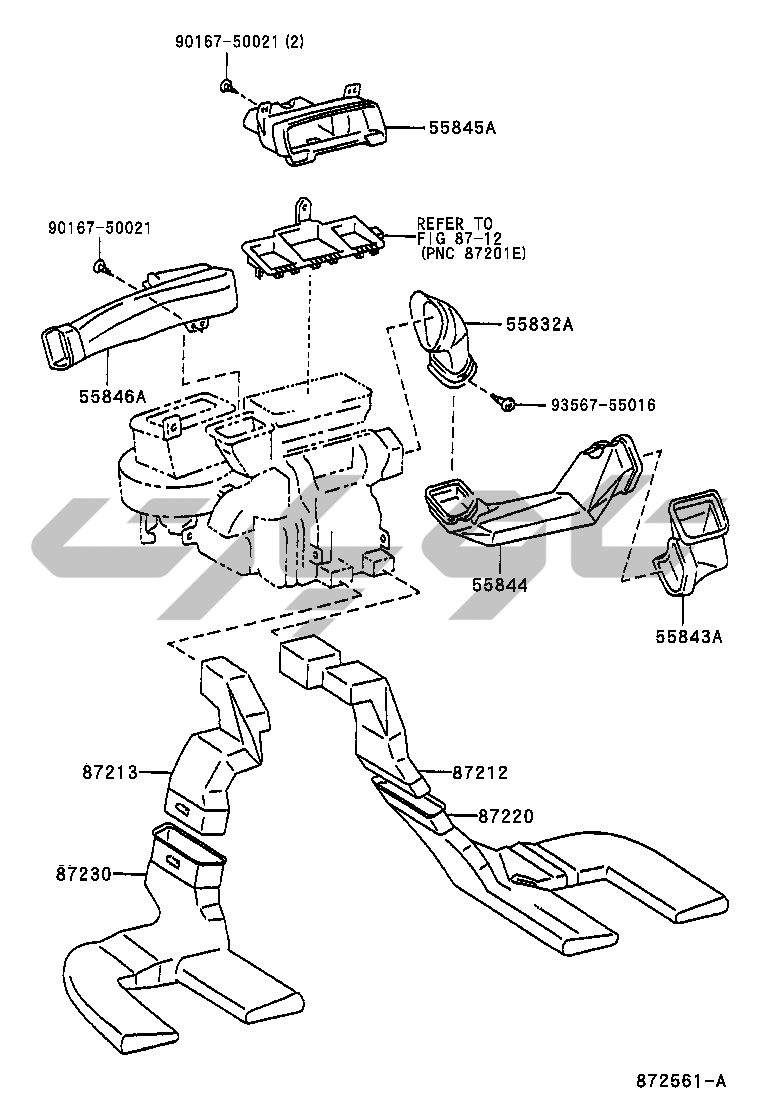 90167-50021 (2)

55845A

90167-50021

REFER TO
FIG 87-12
(PNC 87201E)

55832A

55846A

93567-55016

55844

55843A

87213

87212

87220

87230

872561-A