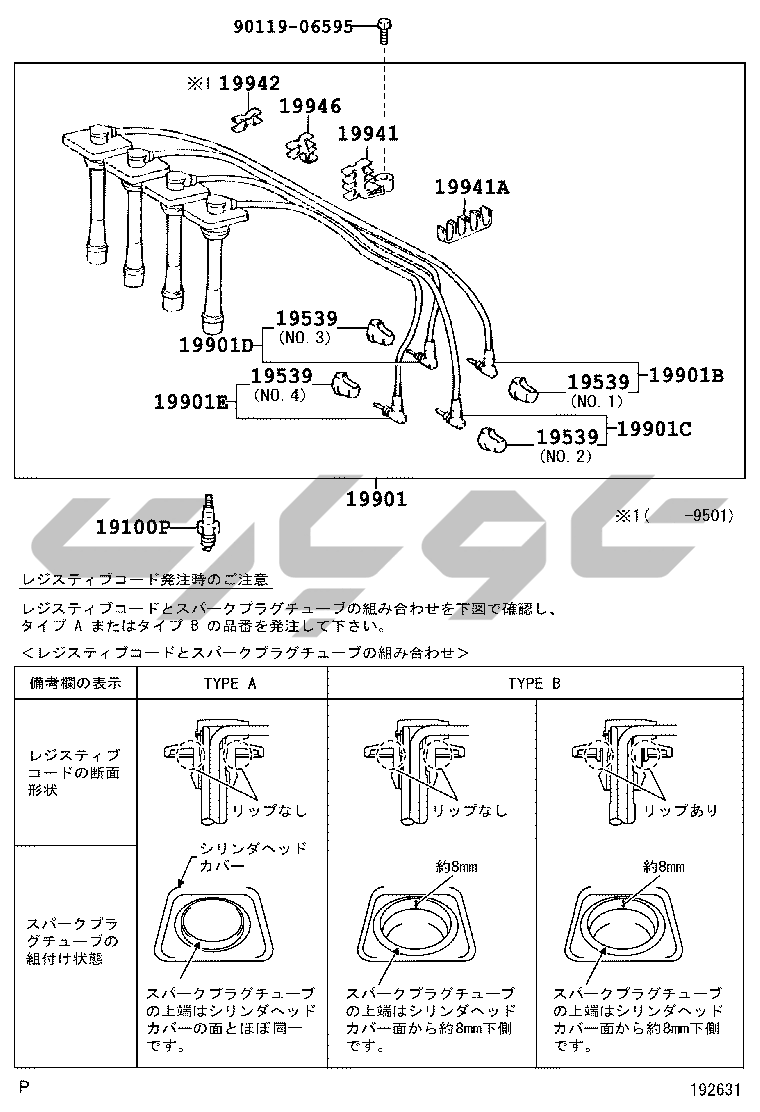 90119-06595

※1 19942
19946
19941
19941A
19539
(NO. 3)
19901D
19539
(NO. 4)
19901E
19539
(NO. 1)
19901B
19539
(NO. 2)
19901C
19901
19100P
※1(　　-9501)

レジスティブコード発注時のご注意

レジスティブコードとスパークプラグチューブの組み合わせを下図で確認し、タイプ A またはタイプ B の品番を発注して下さい。

＜レジスティブコードとスパークプラグチューブの組み合わせ＞

| 備考欄の表示 | TYPE A | TYPE B | |
|---|---|---|---|
| レジスティブコードの断面形状 | リップなし | リップなし | リップあり |
| スパークプラグチューブの組付け状態 | シリンダヘッドカバー スパークプラグチューブの上端はシリンダヘッドカバーの面とほぼ同一です。 | 約8mm スパークプラグチューブの上端はシリンダヘッドカバー面から約8mm下側です。 | 約8mm スパークプラグチューブの上端はシリンダヘッドカバー面から約8mm下側です。 |

P
192631