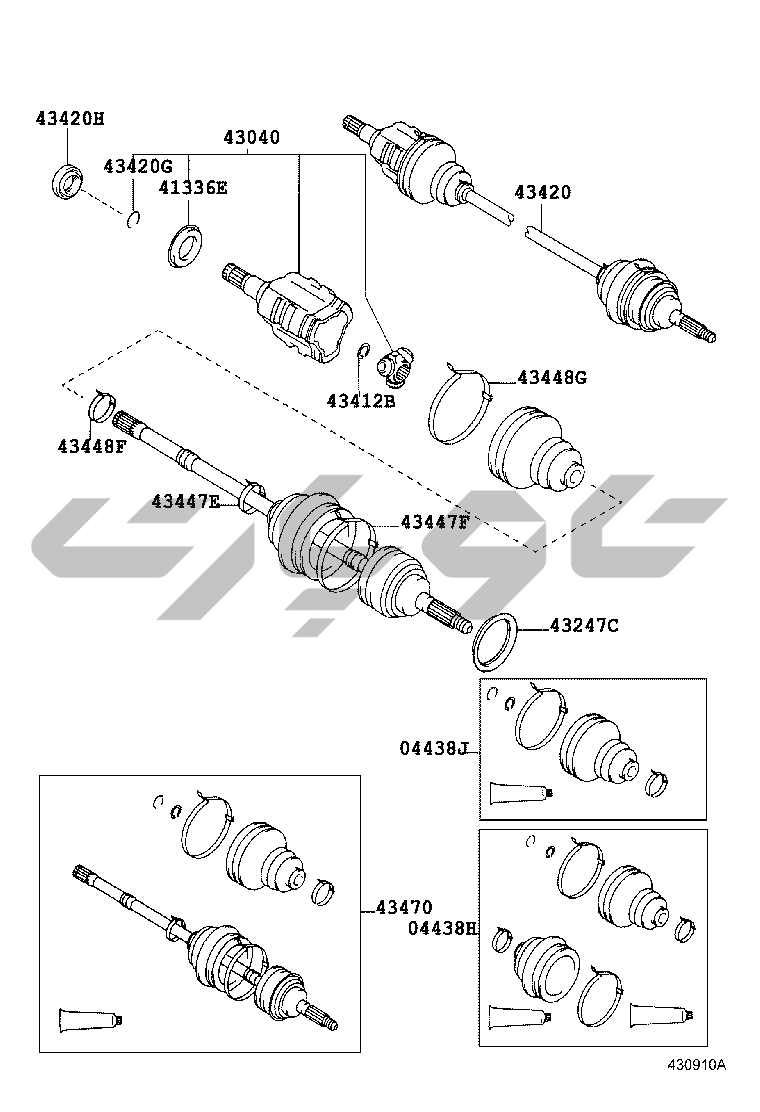 43420H
43040
43420G
41336E
43420
43412B
43448G
43448F
43447E
43447F
43247C
04438J
43470
04438H
430910A