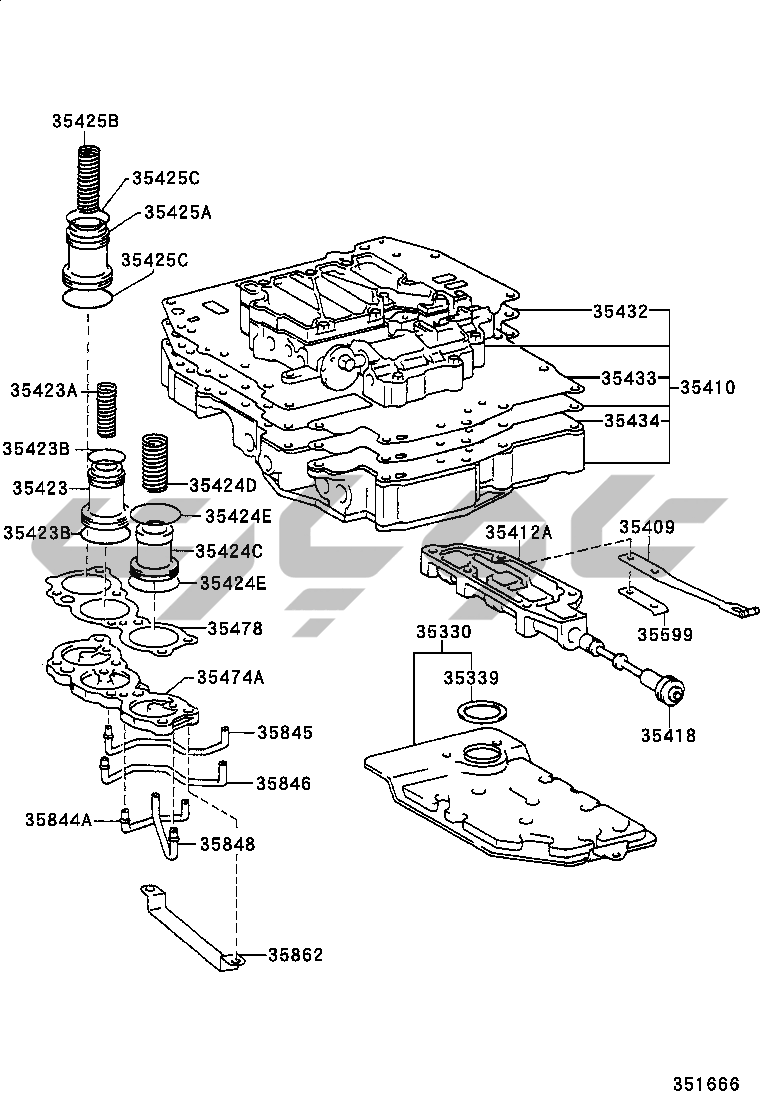 35425B
35425C
35425A
35425C
35423A
35423B
35423
35423B
35424D
35424E
35424C
35424E
35478
35474A
35845
35846
35844A
35848
35862
35432
35433
35410
35434
35412A
35409
35599
35330
35339
35418
351666