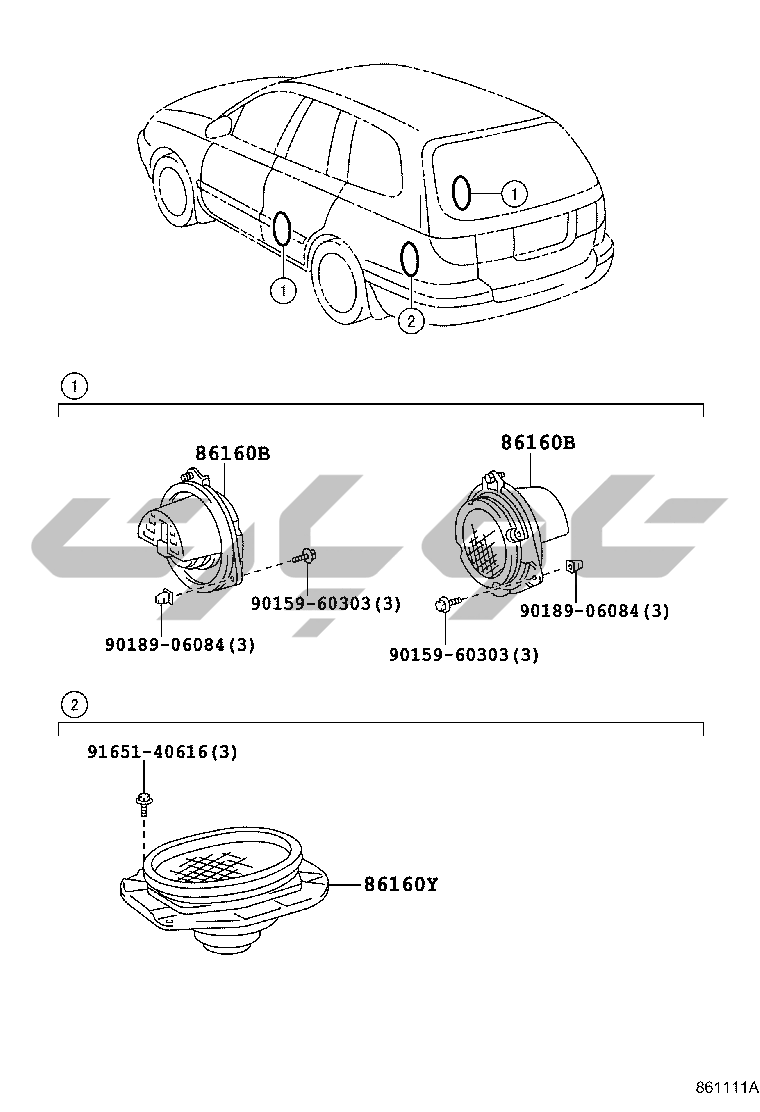 1

1

2

1

86160B

86160B

90159-60303(3)

90189-06084(3)

90189-06084(3)

90159-60303(3)

2

91651-40616(3)

86160Y

861111A