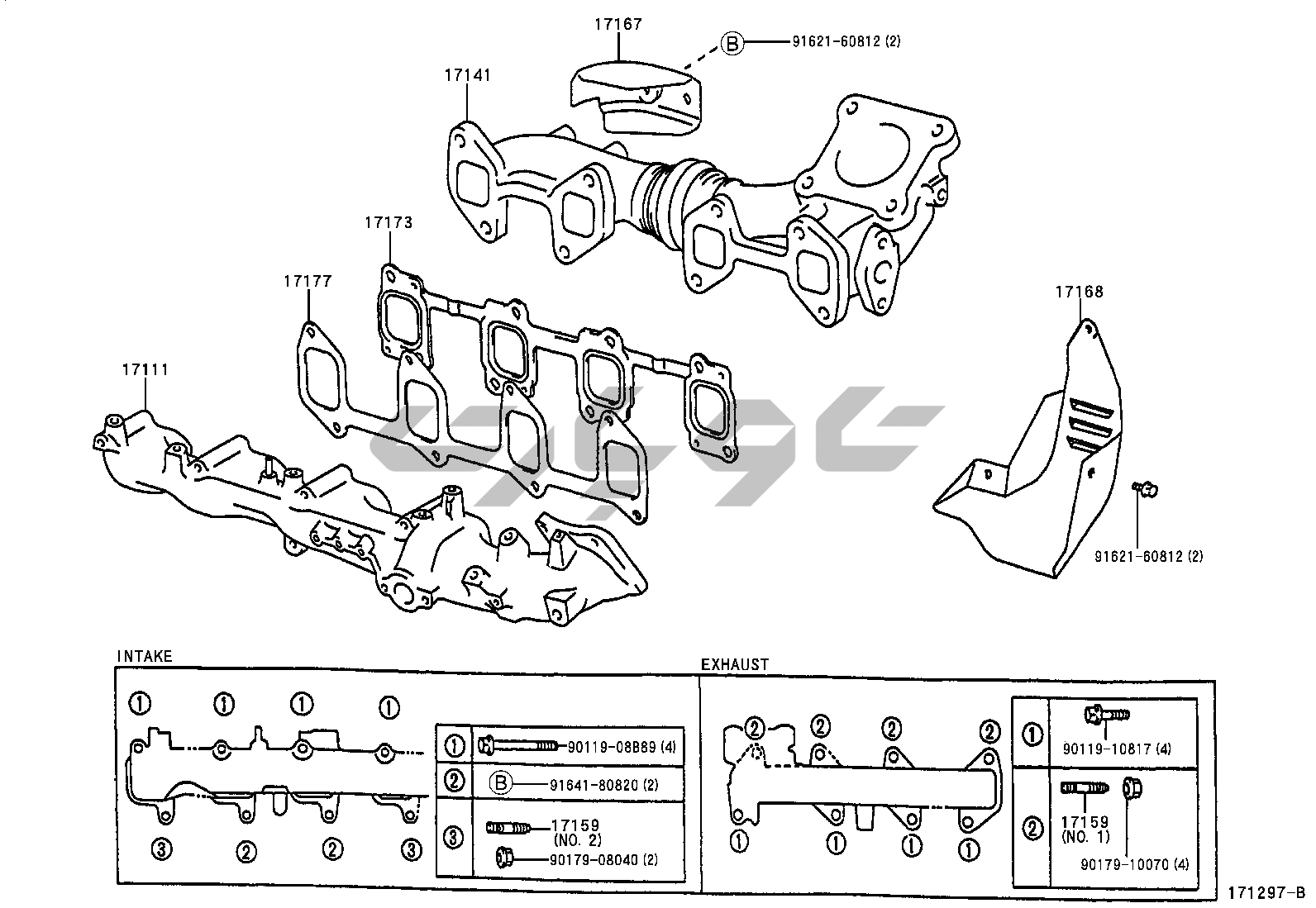 17167
B 91621-60812 (2)
17141
17173
17177
17111
17168
91621-60812 (2)

INTAKE
① ① ① ①
③ ② ② ③

| ① | 90119-08B89 (4) |
|---|---|
| ② | B 91641-80820 (2) |
| ③ | 17159 (NO. 2) 90179-08040 (2) |

EXHAUST
② ② ② ②
① ① ① ①

| ① | 90119-10817 (4) |
|---|---|
| ② | 17159 (NO. 1) 90179-10070 (4) |

171297-B