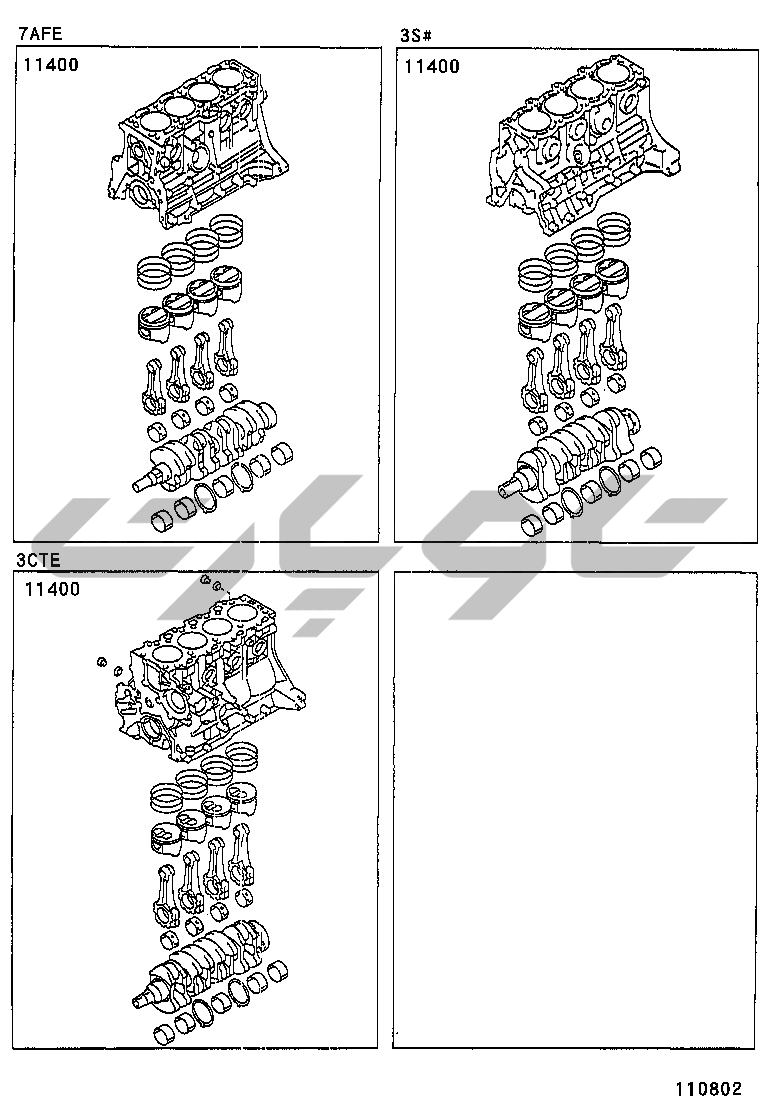 7AFE

11400

3S#

11400

3CTE

11400

110802