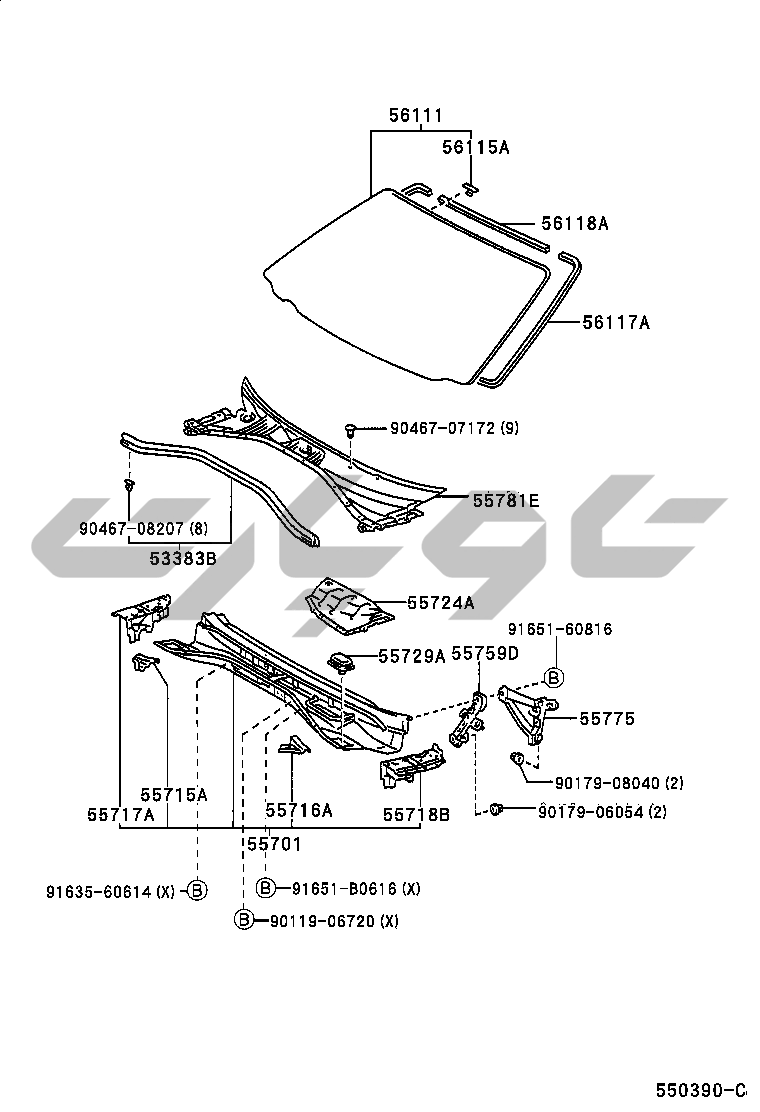 56111
56115A
56118A
56117A
90467-07172 (9)
55781E
90467-08207 (8)
53383B
55724A
91651-60816
55729A
55759D
B
55775
90179-08040 (2)
90179-06054 (2)
55715A
55716A
55717A
55718B
55701
91635-60614 (X) B
B 91651-B0616 (X)
B 90119-06720 (X)
550390-C