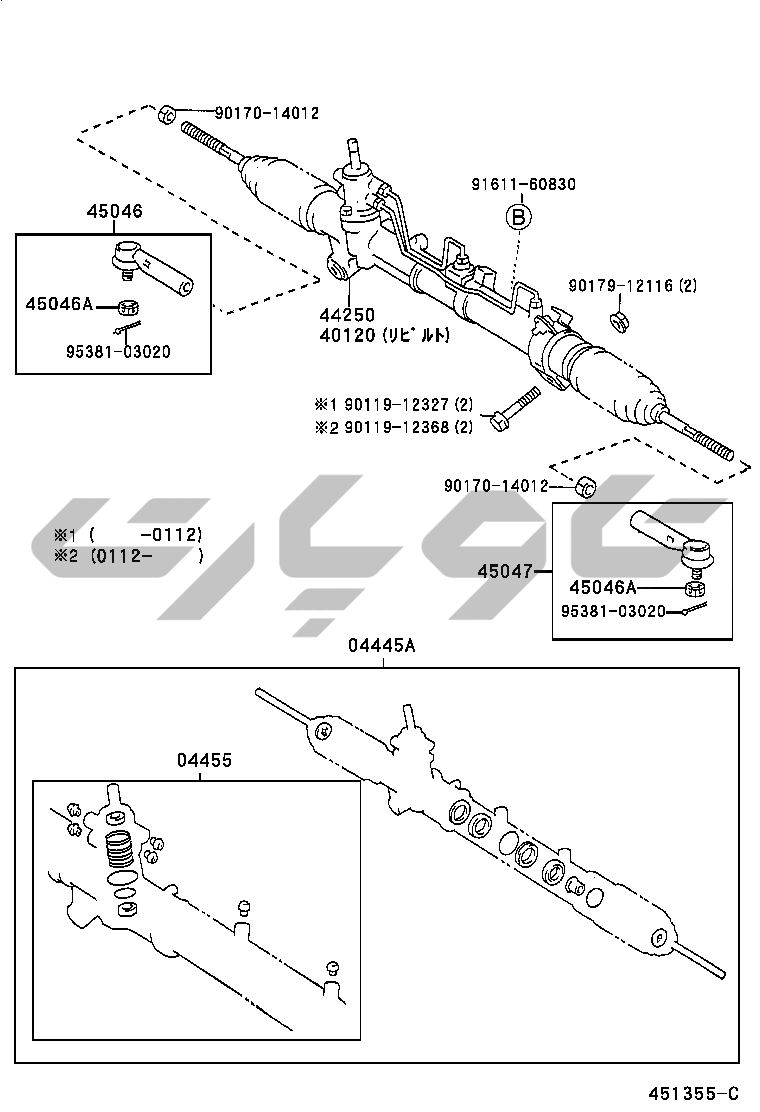 90170-14012

45046

45046A

95381-03020

44250
40120 (リビルト)

91611-60830
B

90179-12116 (2)

※1 90119-12327 (2)
※2 90119-12368 (2)

90170-14012

※1 (     -0112)
※2 (0112-     )

45047
45046A
95381-03020

04445A

04455

451355-C