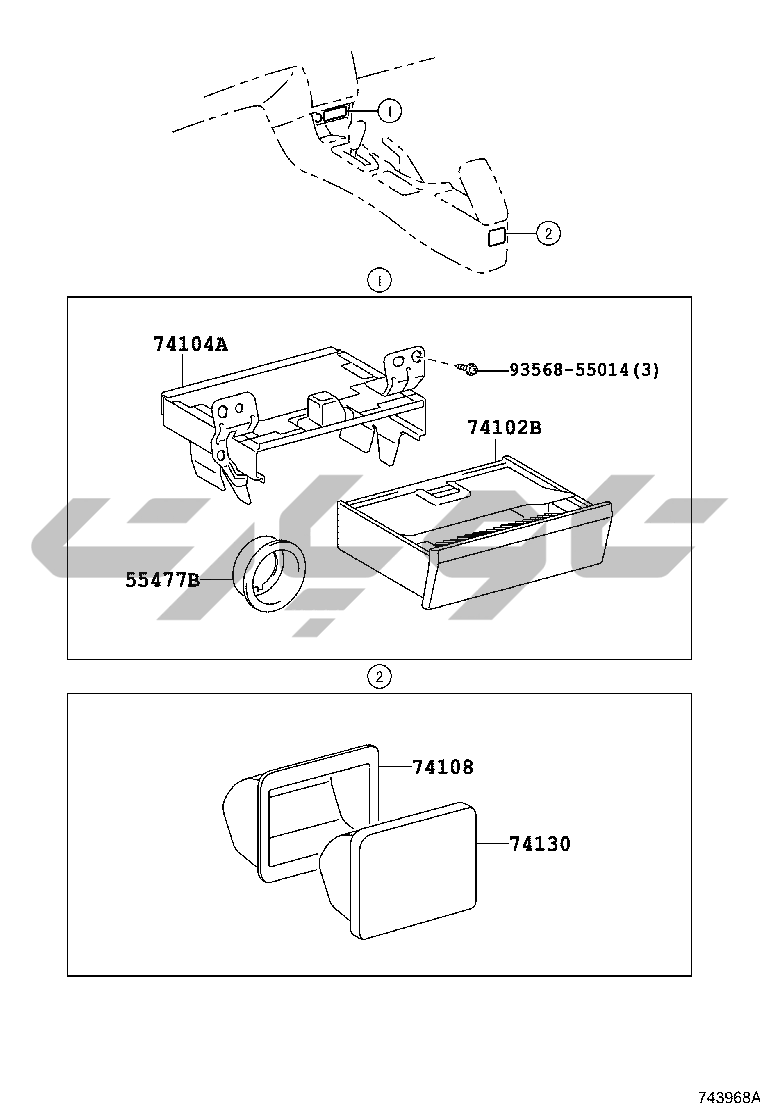 1
2
1
74104A
93568-55014(3)
74102B
55477B
2
74108
74130
743968A