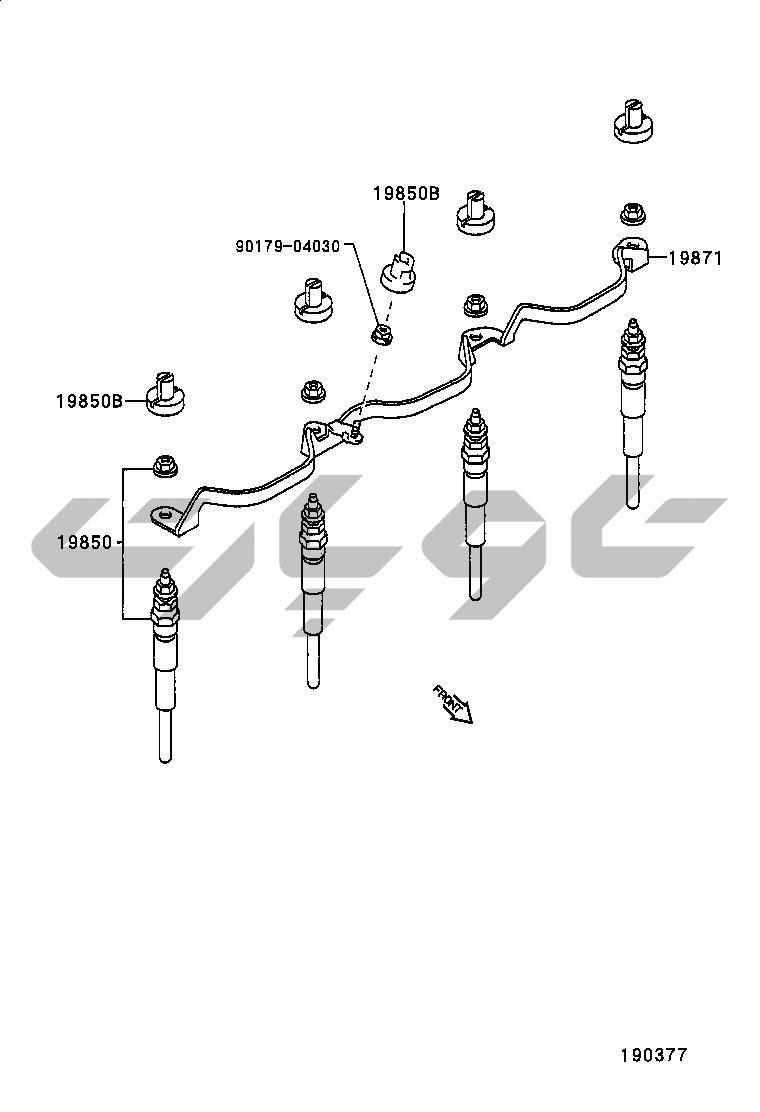 19850B
90179-04030
19871
19850B
19850
FRONT
190377