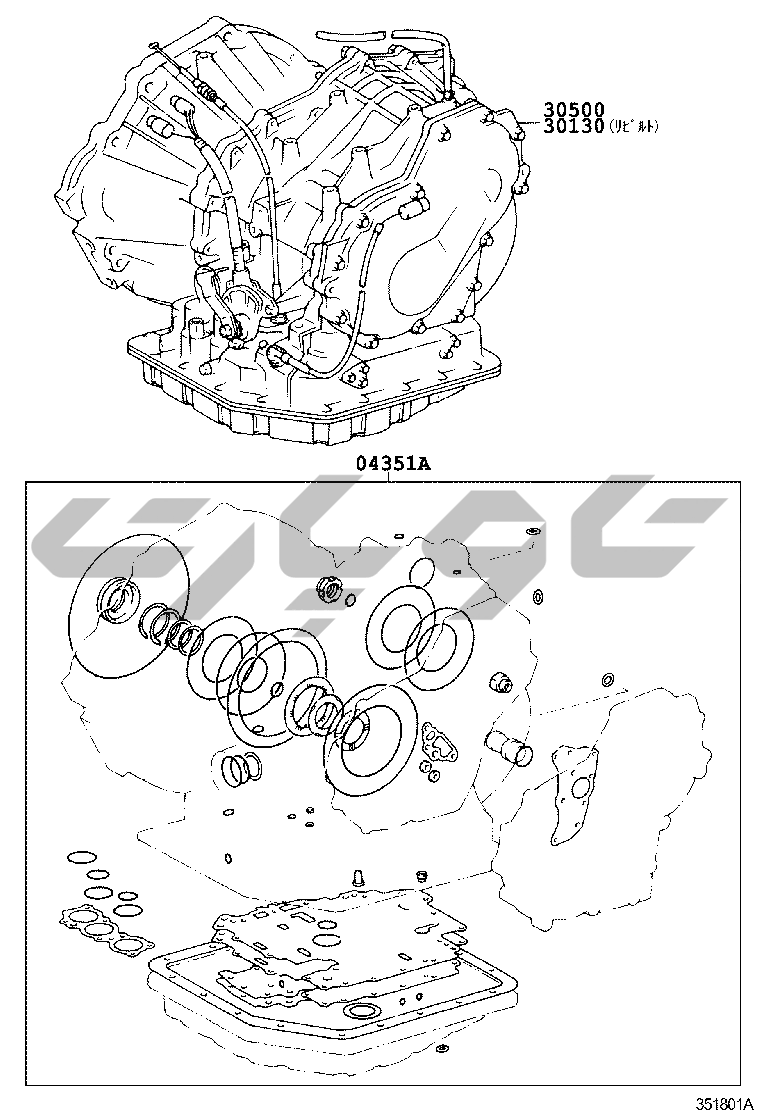 30500
30130 (リビルト)

04351A

351801A