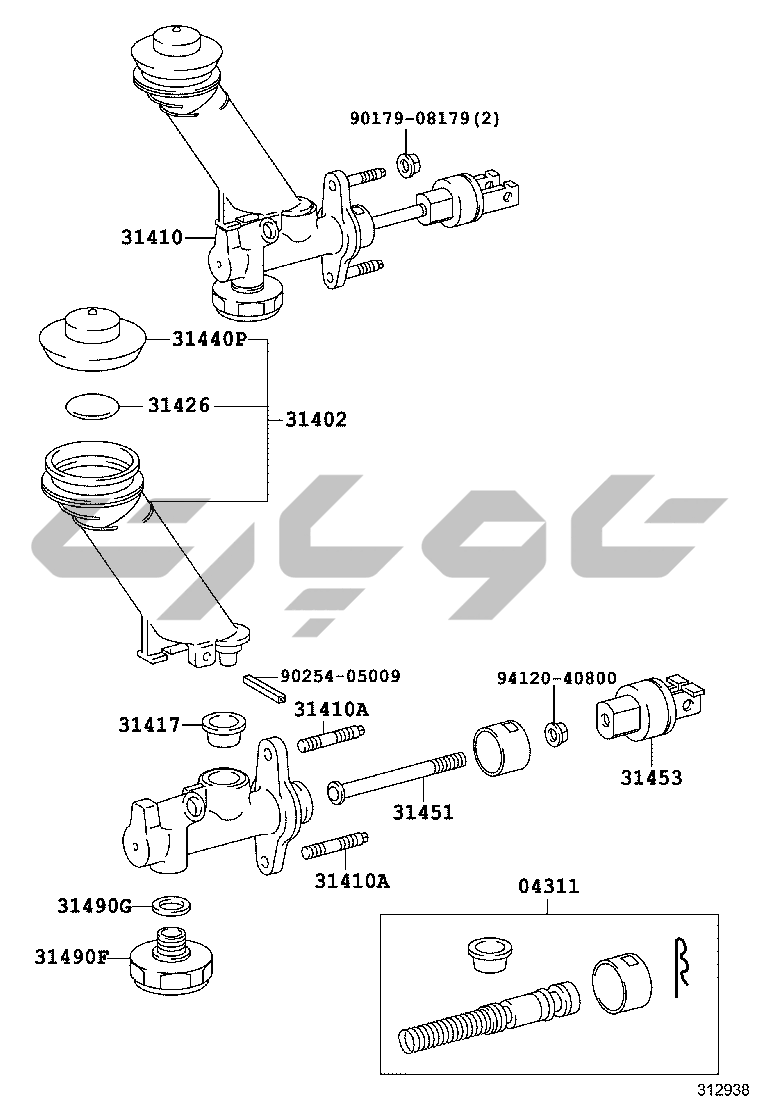 90179-08179(2)
31410
31440P
31426
31402
90254-05009
94120-40800
31417
31410A
31453
31451
31410A
04311
31490G
31490F
312938