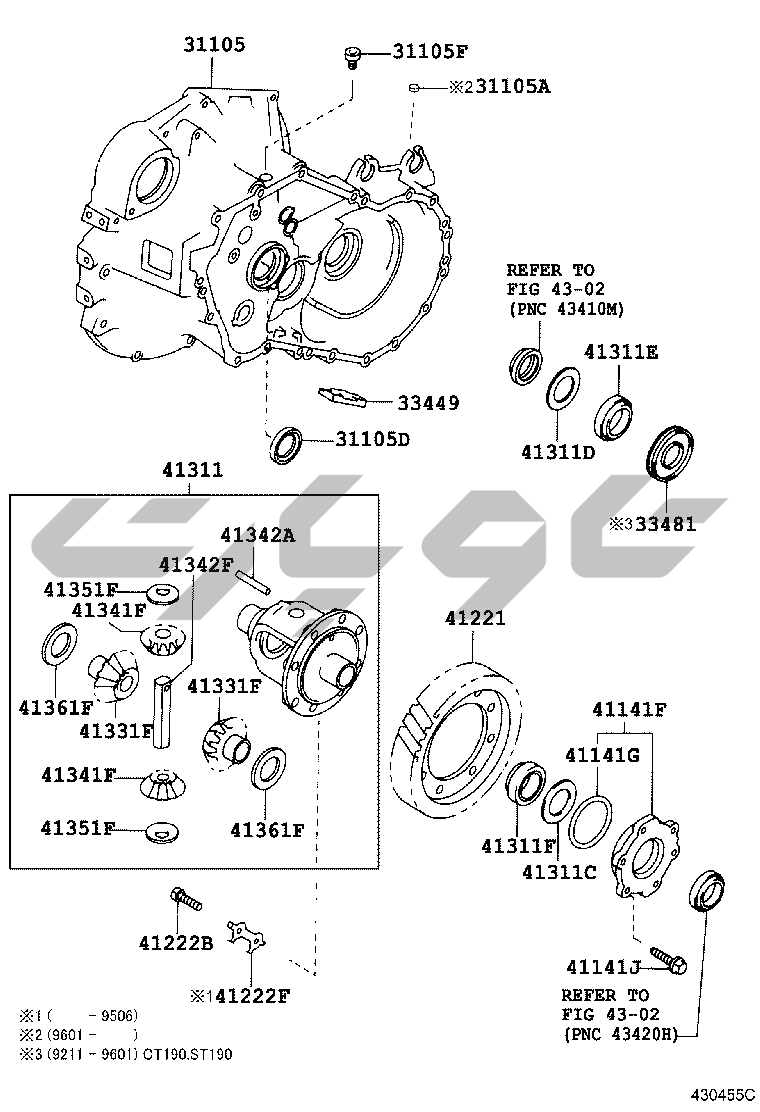 31105
31105F
※2 31105A
REFER TO
FIG 43-02
(PNC 43410M)
41311E
33449
31105D
41311D
※3 33481
41311
41342A
41342F
41351F
41341F
41361F
41331F
41331F
41341F
41351F
41361F
41221
41141F
41141G
41311F
41311C
41222B
※1 41222F
41141J
REFER TO
FIG 43-02
(PNC 43420H)
※1 ( - 9506)
※2 (9601 - )
※3 (9211 - 9601) CT190.ST190
430455C