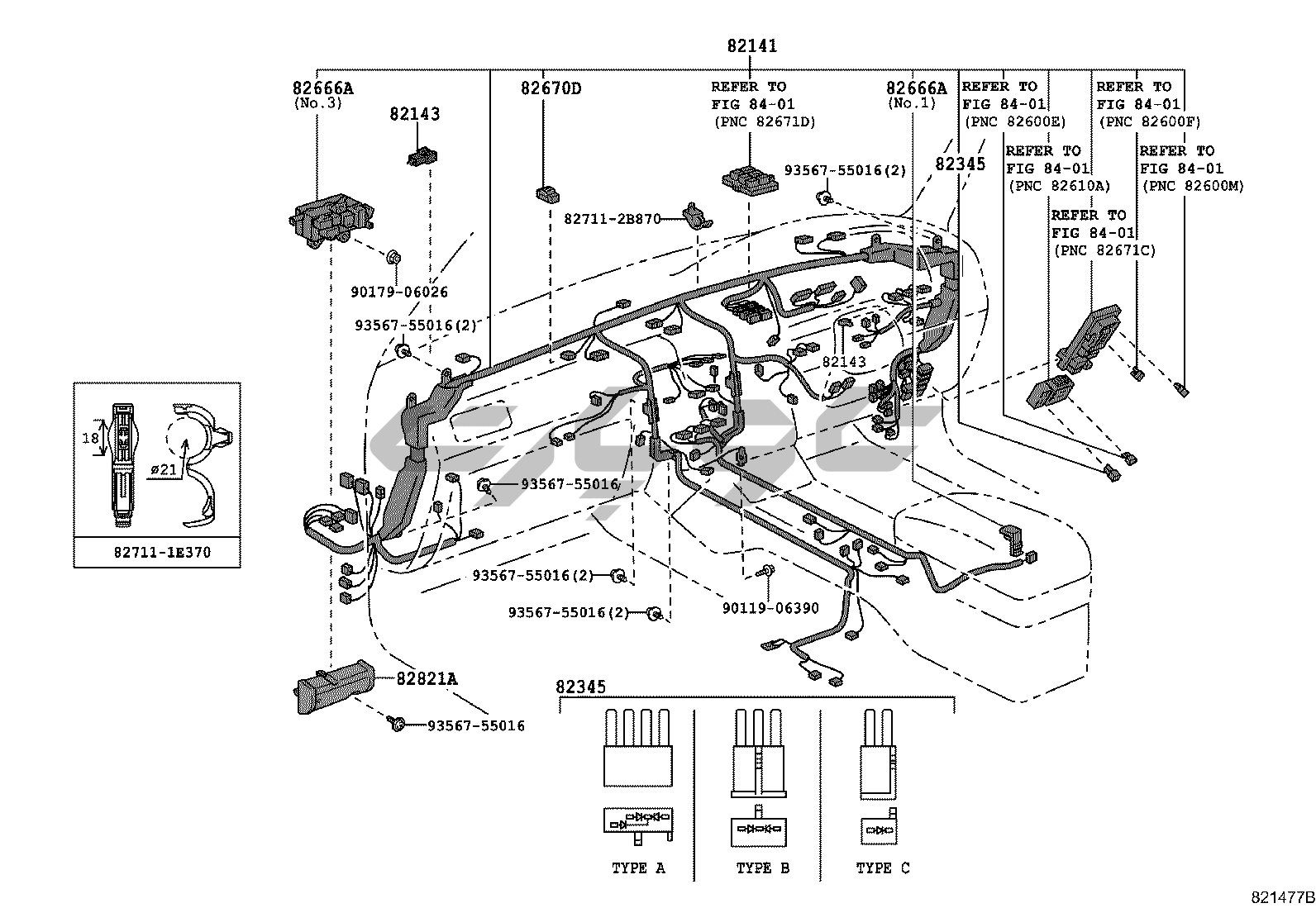 82141

82666A
(No.3)

82143

82670D

REFER TO
FIG 84-01
(PNC 82671D)

82666A
(No.1)

REFER TO
FIG 84-01
(PNC 82600E)

REFER TO
FIG 84-01
(PNC 82600F)

REFER TO
FIG 84-01
(PNC 82610A)

REFER TO
FIG 84-01
(PNC 82600M)

REFER TO
FIG 84-01
(PNC 82671C)

93567-55016(2)

82345

82711-2B870

90179-06026

93567-55016(2)

82143

18

ø21

82711-1E370

93567-55016

93567-55016(2)

93567-55016(2)

90119-06390

82821A

93567-55016

82345

TYPE A

TYPE B

TYPE C

821477B