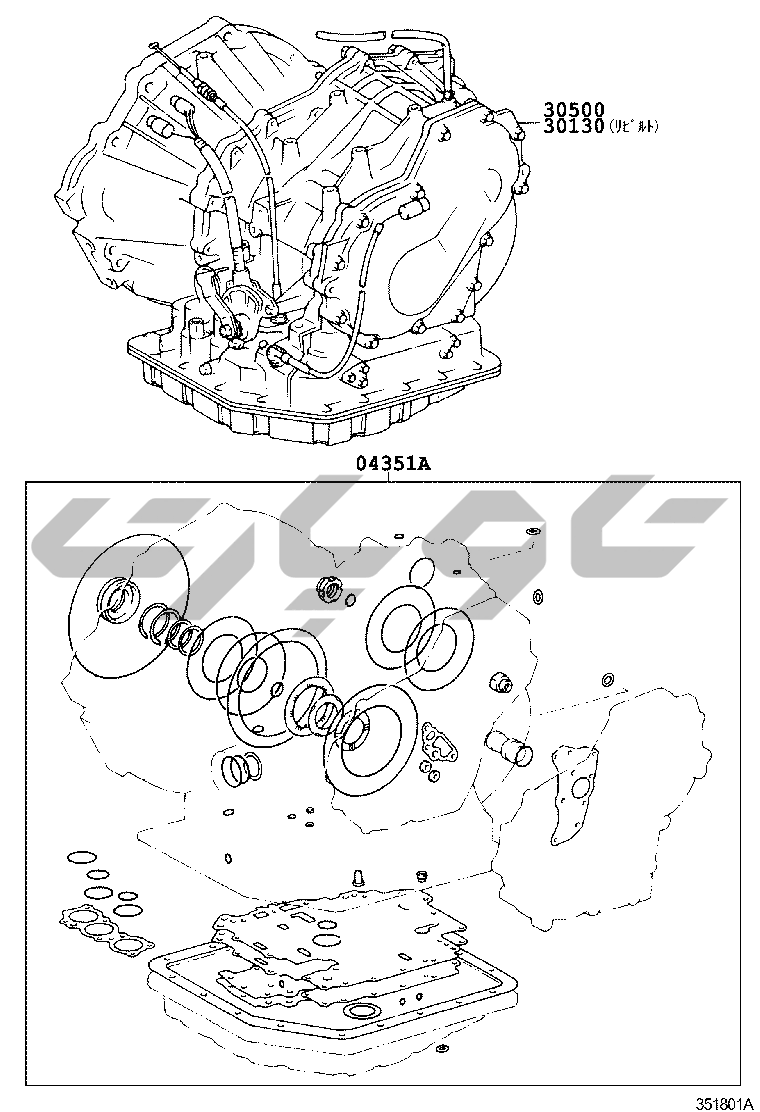 30500
30130 (リビルト)

04351A

351801A