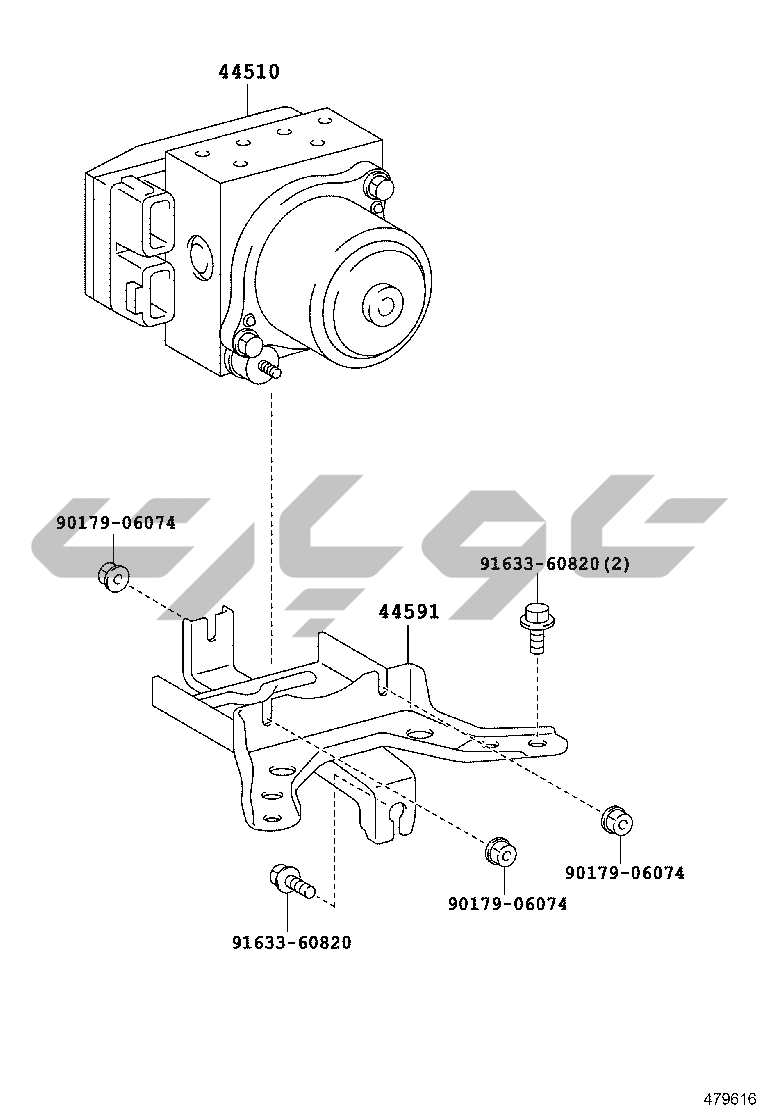 44510

90179-06074

91633-60820(2)

44591

90179-06074

90179-06074

91633-60820

479616