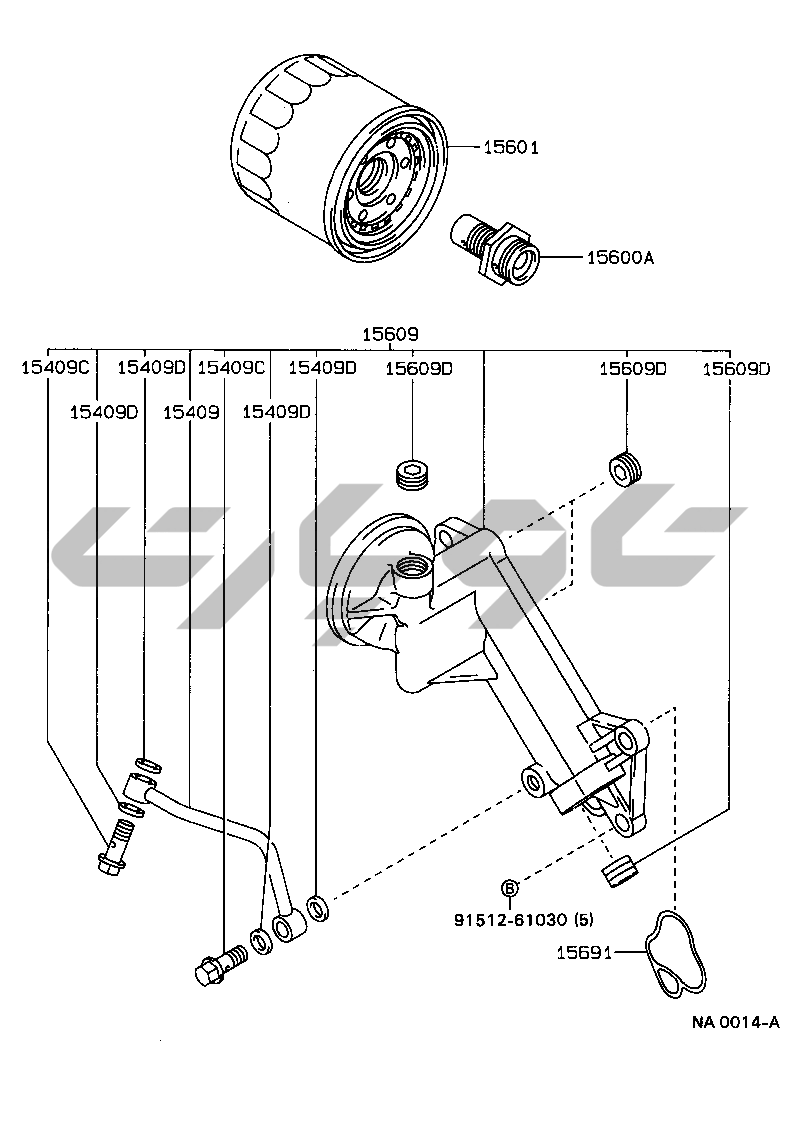 15601

15600A

15609

15409C

15409D

15409C

15409D

15609D

15609D

15609D

15409D

15409

15409D

B

91512-61030 (5)

15691

NA 0014-A