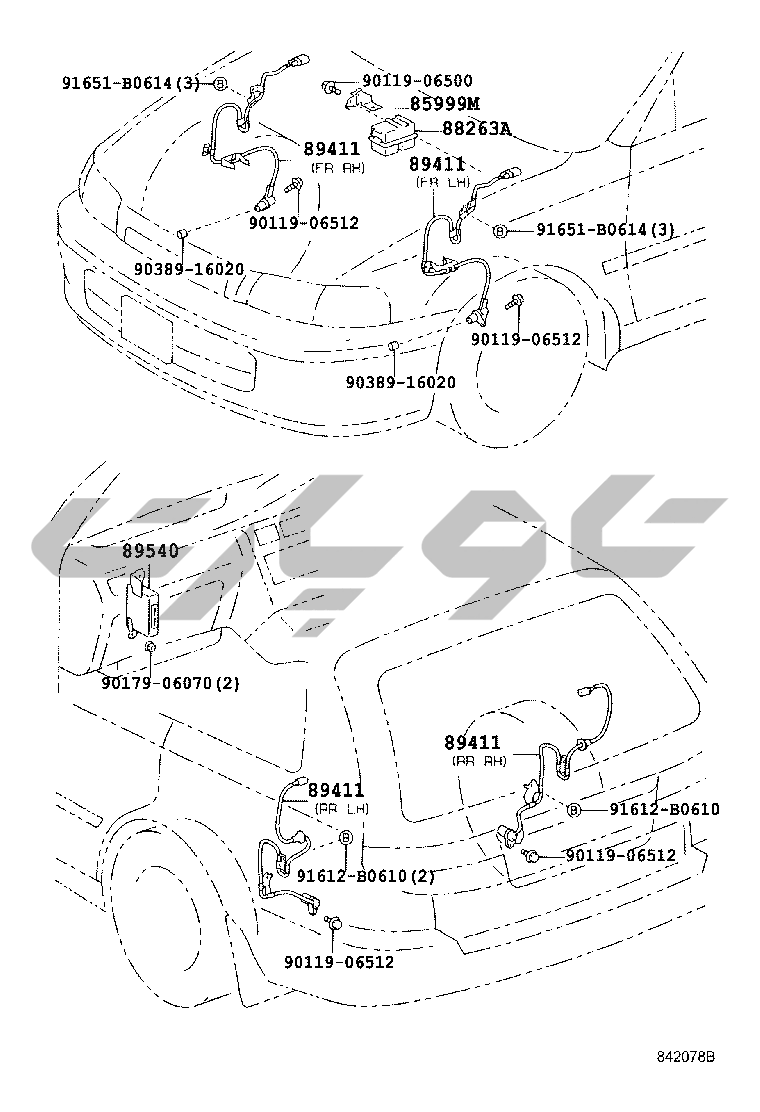 91651-B0614(3)
90119-06500
85999M
88263A
89411
(FR RH)
89411
(FR LH)
90119-06512
91651-B0614(3)
90389-16020
90119-06512
90389-16020

89540
90179-06070(2)
89411
(RR RH)
89411
(RR LH)
91612-B0610
90119-06512
91612-B0610(2)
90119-06512

842078B