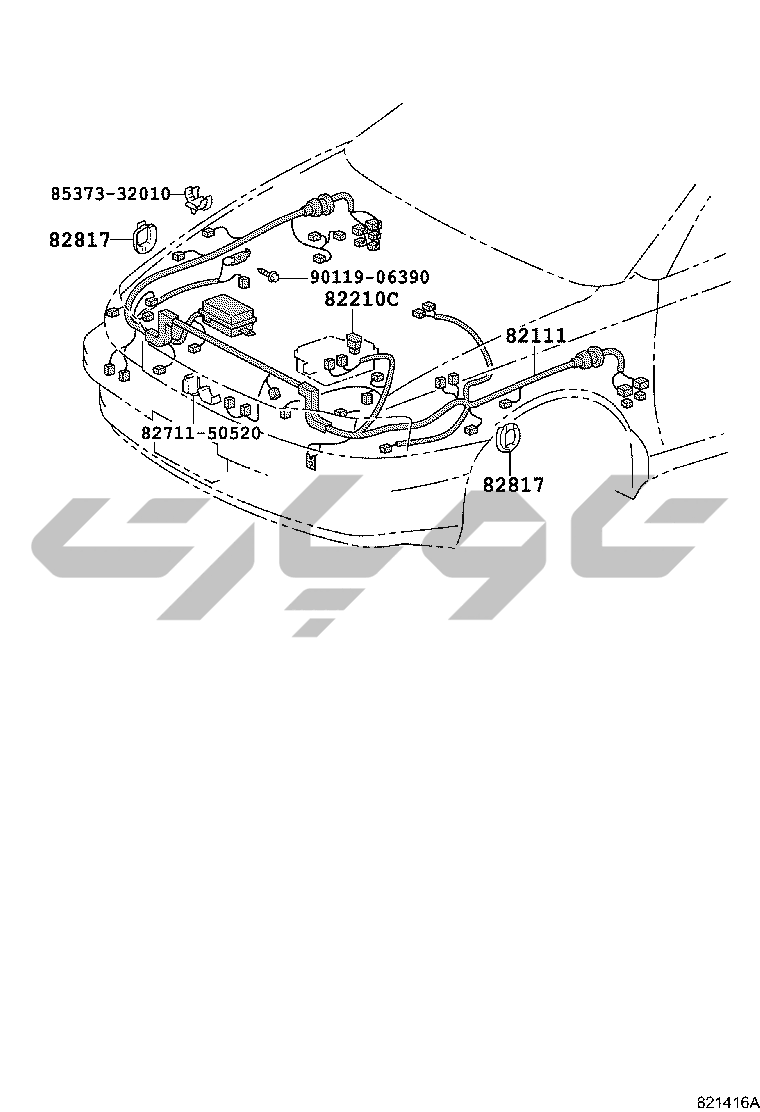 85373-32010
82817
90119-06390
82210C
82111
82711-50520
82817
821416A