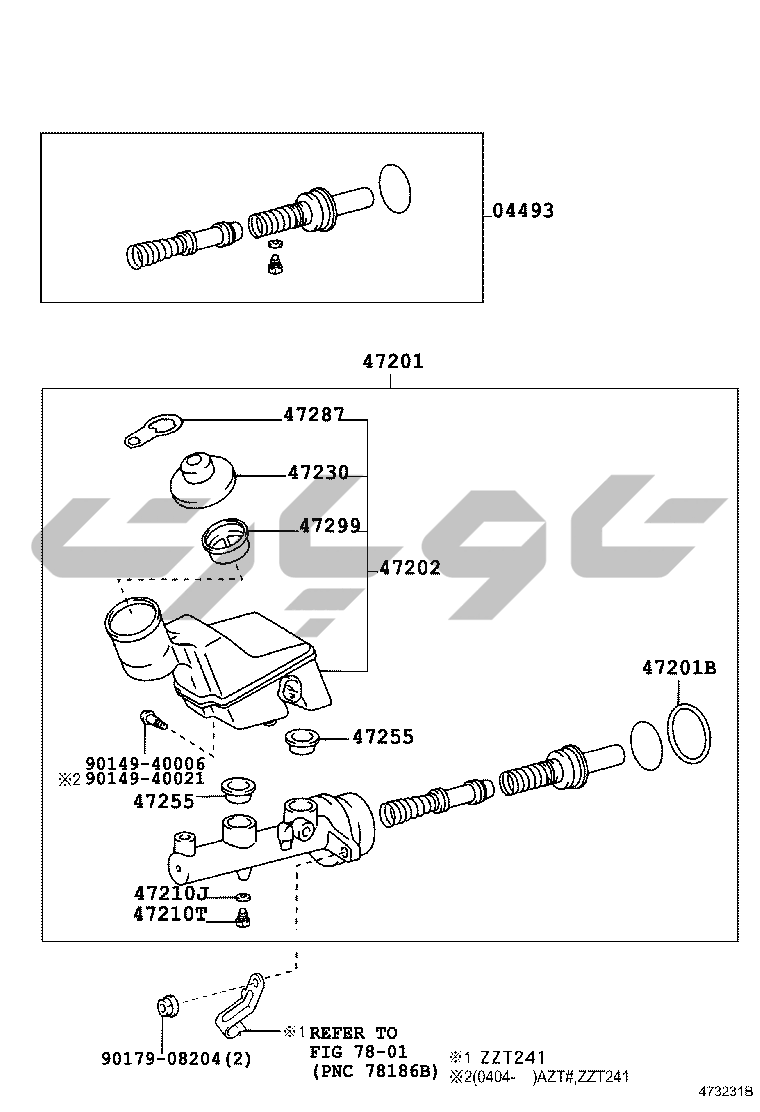 04493

47201

47287

47230

47299

47202

47201B

47255

90149-40006
※2 90149-40021

47255

47210J
47210T

90179-08204(2)

※1 REFER TO FIG 78-01 (PNC 78186B)

※1 ZZT241
※2(0404- )AZT#,ZZT241

473231B