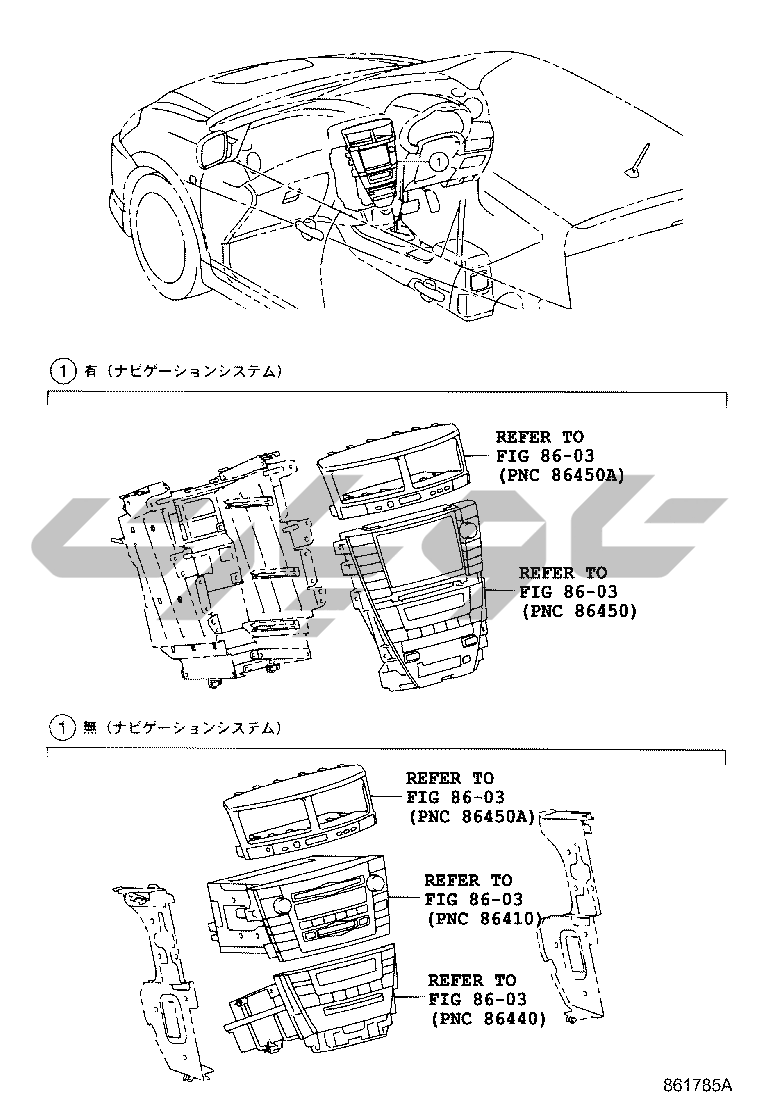 1

1 有（ナビゲーションシステム）

REFER TO FIG 86-03 (PNC 86450A)

REFER TO FIG 86-03 (PNC 86450)

1 無（ナビゲーションシステム）

REFER TO FIG 86-03 (PNC 86450A)

REFER TO FIG 86-03 (PNC 86410)

REFER TO FIG 86-03 (PNC 86440)

861785A