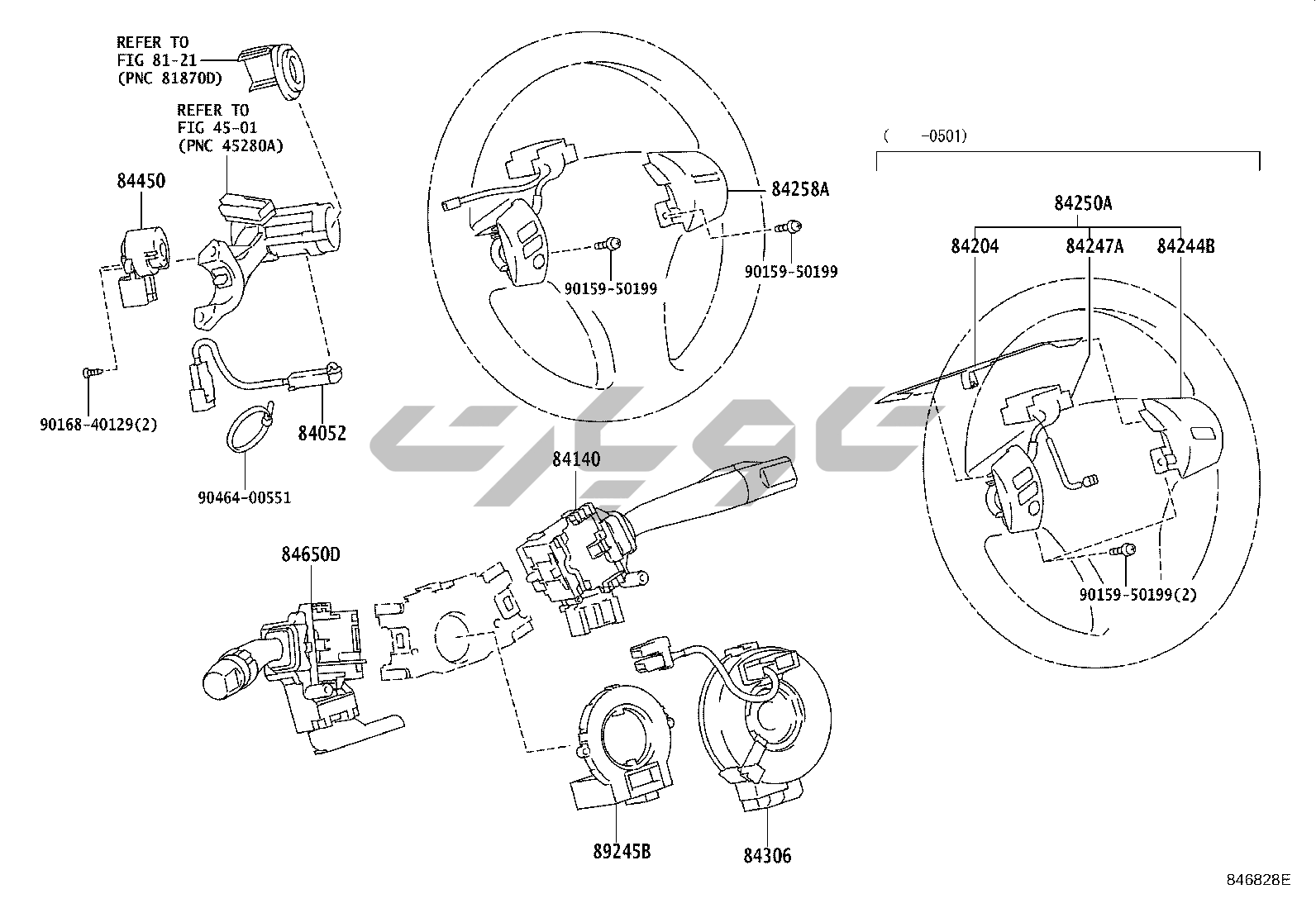 REFER TO
FIG 81-21
(PNC 81870D)

REFER TO
FIG 45-01
(PNC 45280A)

84450

90168-40129(2)

84052

90464-00551

84258A

90159-50199

90159-50199

( -0501)

84250A

84204

84247A

84244B

90159-50199(2)

84140

84650D

89245B

84306

846828E