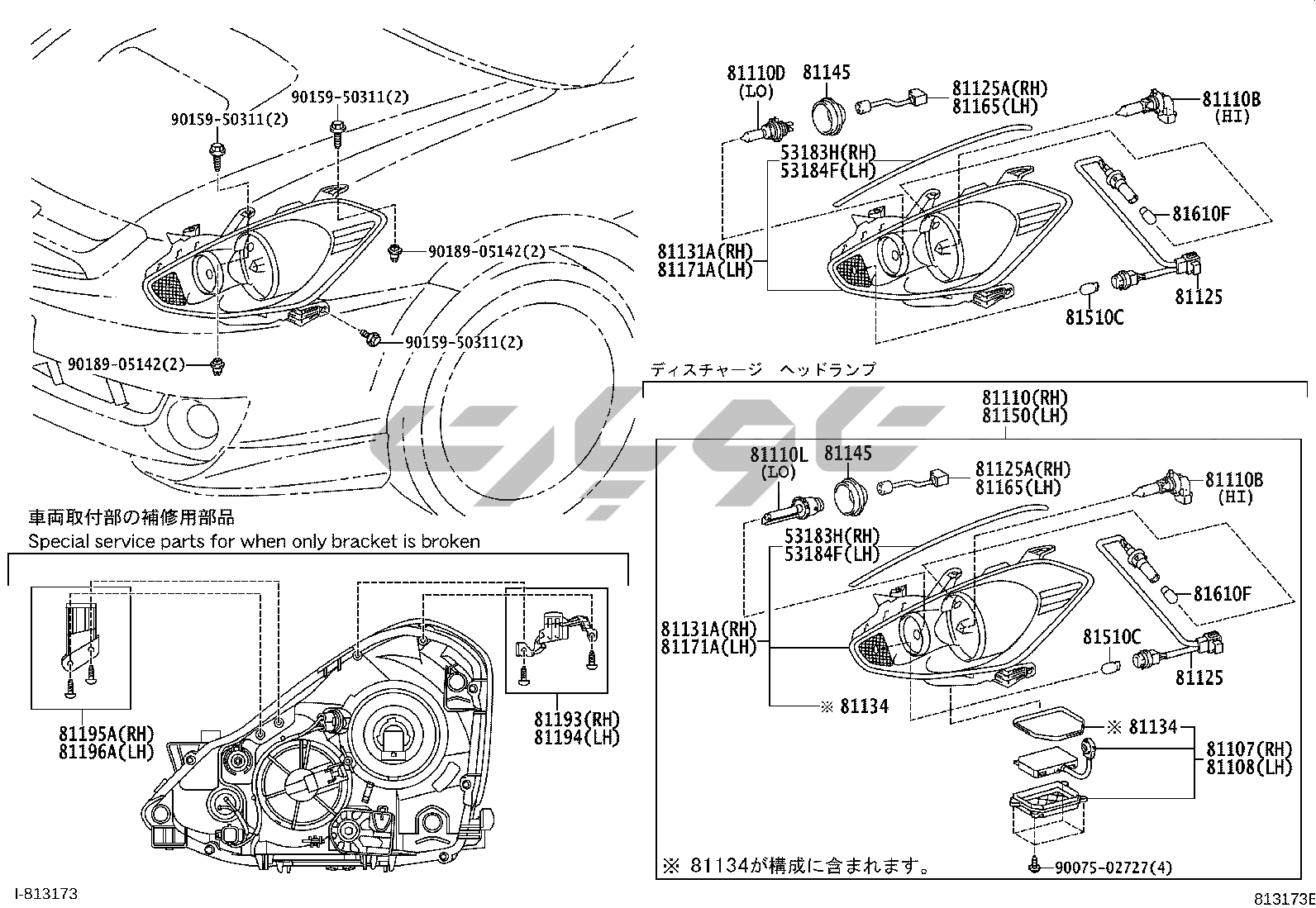 90159-50311(2)
90159-50311(2)
90189-05142(2)
90159-50311(2)
90189-05142(2)

81110D
(LO)
81145
81125A(RH)
81165(LH)
81110B
(HI)
53183H(RH)
53184F(LH)
81610F
81131A(RH)
81171A(LH)
81125
81510C

ディスチャージ　ヘッドランプ
81110(RH)
81150(LH)
81110L
(LO)
81145
81125A(RH)
81165(LH)
81110B
(HI)
53183H(RH)
53184F(LH)
81610F
81131A(RH)
81171A(LH)
81510C
81125
※ 81134
※ 81134
81107(RH)
81108(LH)
※ 81134が構成に含まれます。
90075-02727(4)

車両取付部の補修用部品
Special service parts for when only bracket is broken
81195A(RH)
81196A(LH)
81193(RH)
81194(LH)

I-813173
813173E