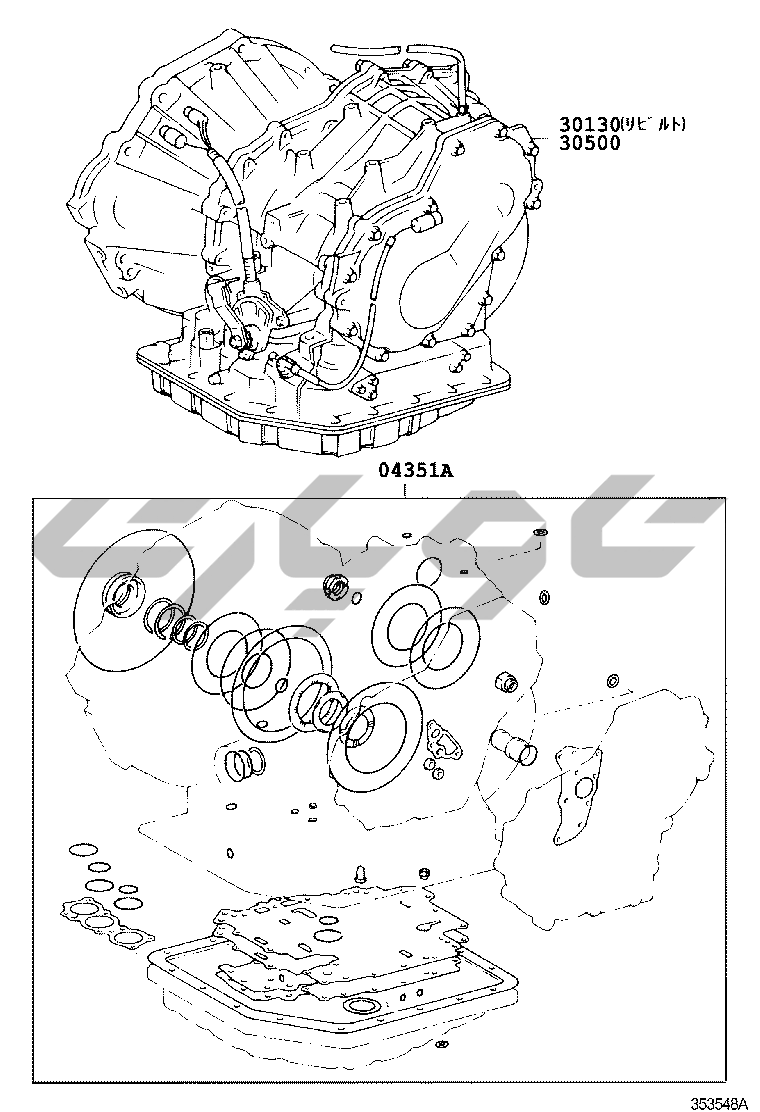 30130(リビルト)
30500

04351A

353548A