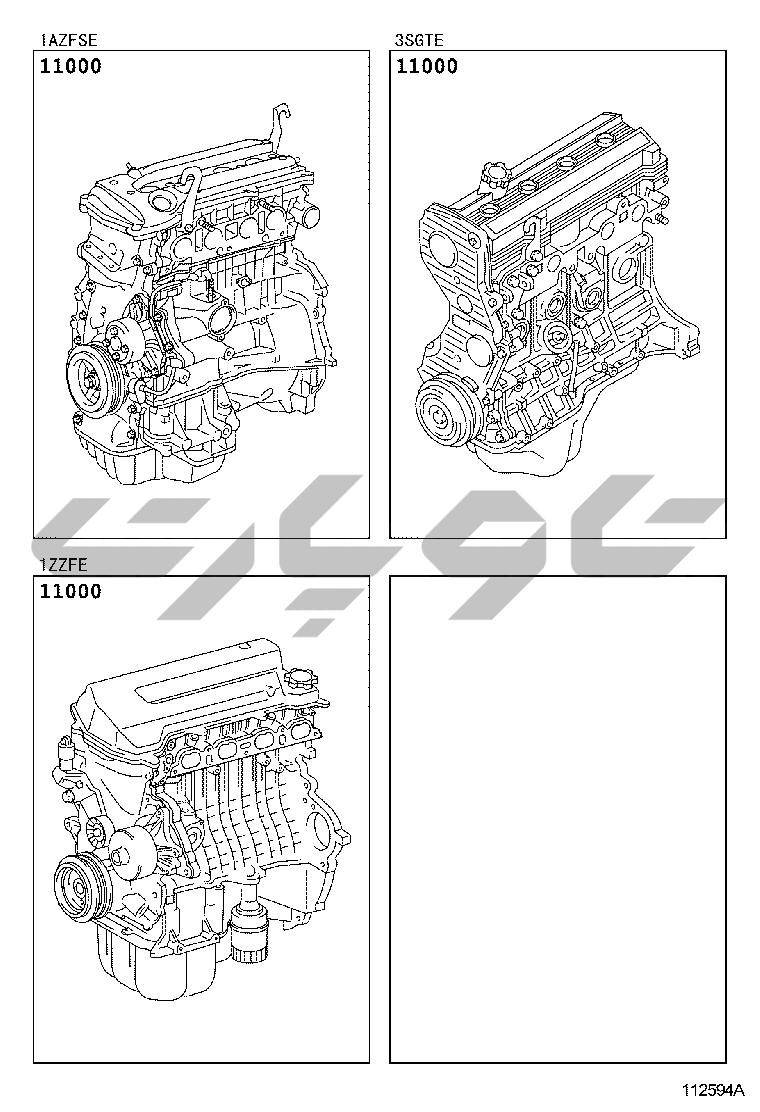 1AZFSE
11000

3SGTE
11000

1ZZFE
11000

112594A