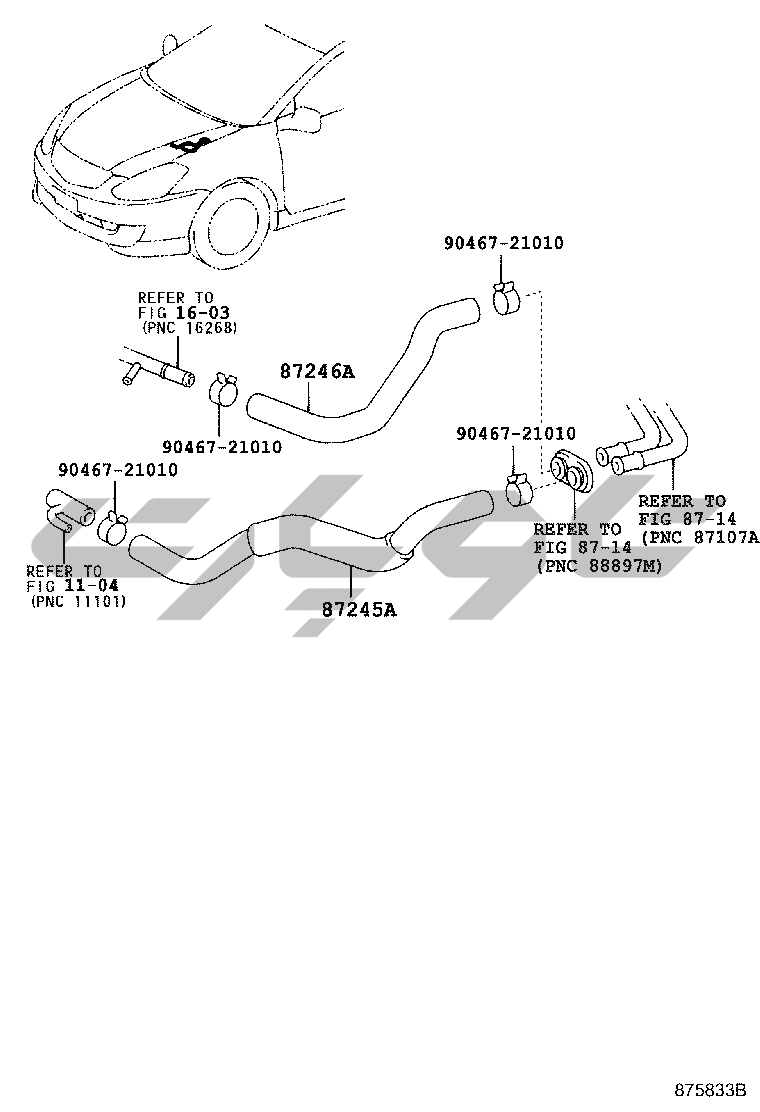 90467-21010

REFER TO
FIG 16-03
(PNC 16268)

87246A

90467-21010

90467-21010

90467-21010

REFER TO
FIG 87-14
(PNC 87107A

REFER TO
FIG 87-14
(PNC 88897M)

REFER TO
FIG 11-04
(PNC 11101)

87245A

875833B