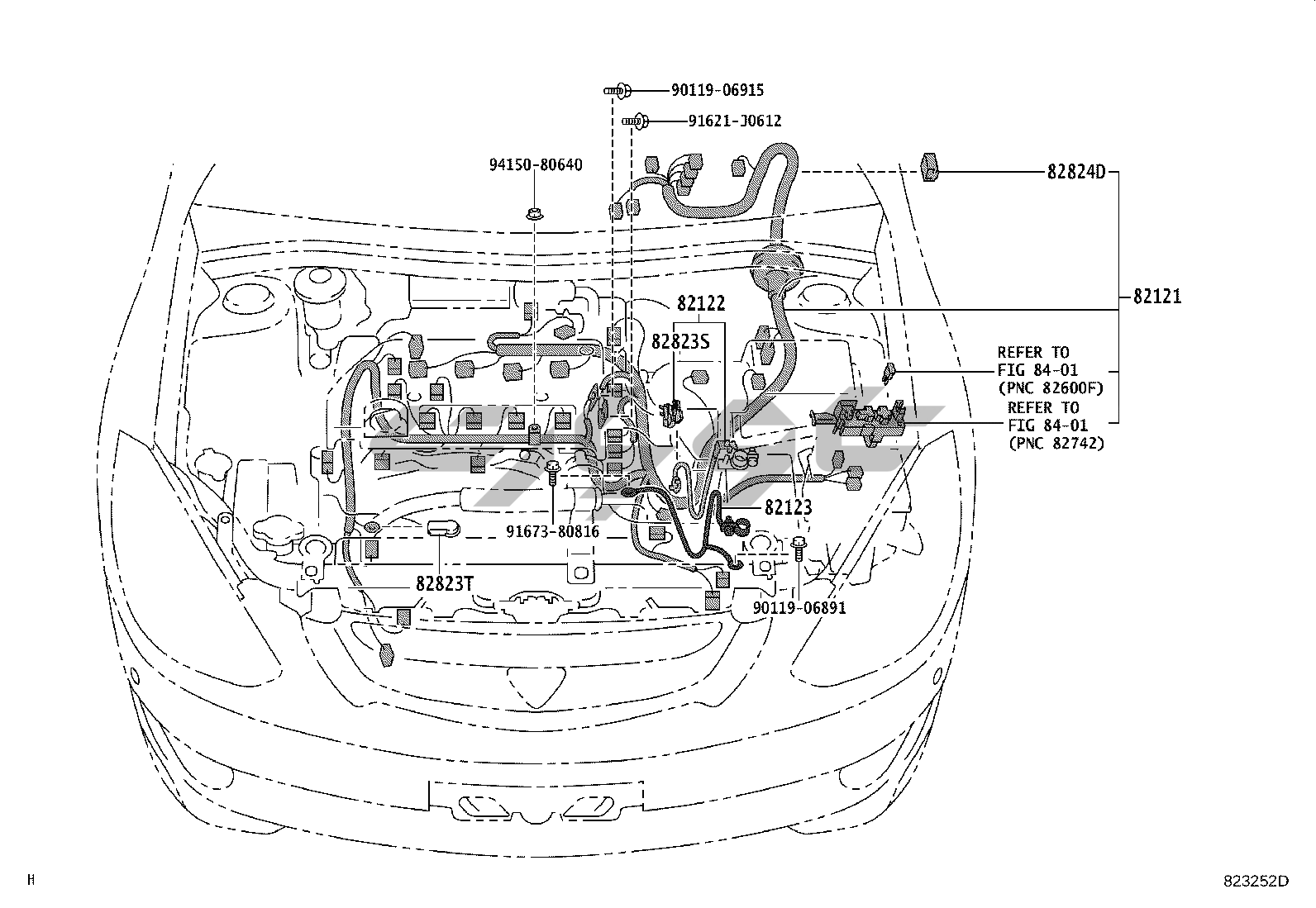 90119-06915
91621-J0612
94150-80640
82824D
82121
82122
82823S
REFER TO FIG 84-01 (PNC 82600F)
REFER TO FIG 84-01 (PNC 82742)
82123
91673-80816
82823T
90119-06891
H
823252D