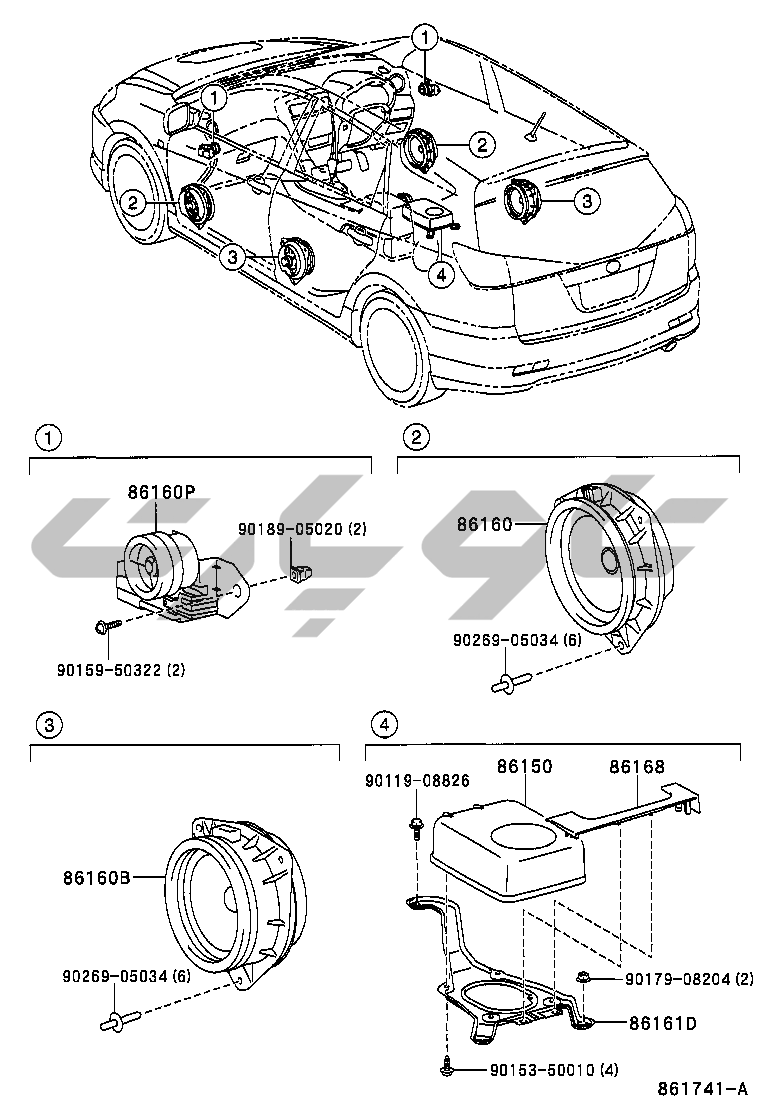 1
1
2
2
3
3
4

1
86160P
90189-05020 (2)
90159-50322 (2)

2
86160
90269-05034 (6)

3
86160B
90269-05034 (6)

4
90119-08826
86150
86168
90179-08204 (2)
86161D
90153-50010 (4)

861741-A