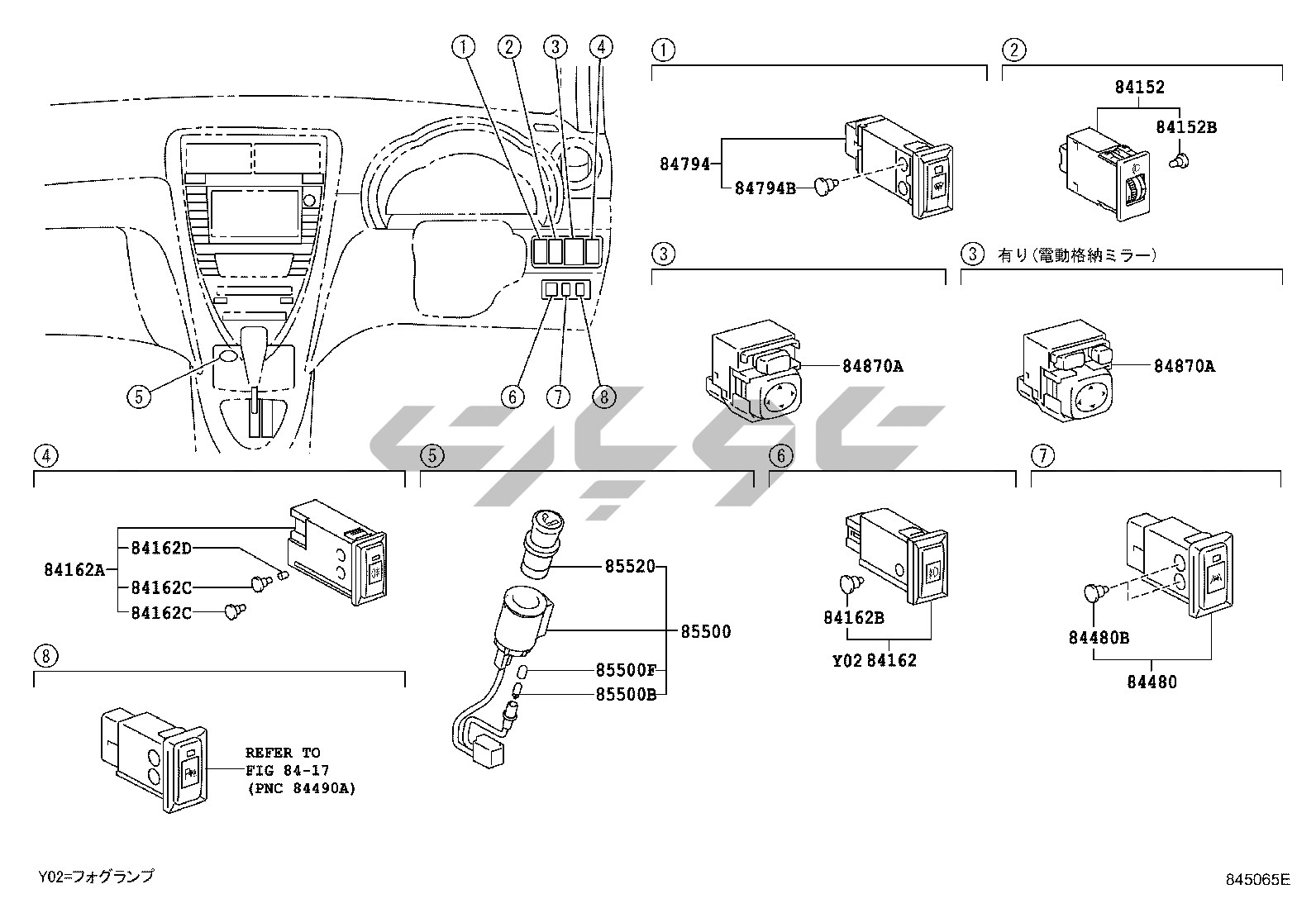 1 2 3 4

5

6 7 8

1

84794

84794B

2

84152

84152B

3

84870A

3 有り(電動格納ミラー)

84870A

4

84162A

84162D

84162C

84162C

5

85520

85500

85500F

85500B

6

84162B

Y02 84162

7

84480B

84480

8

REFER TO FIG 84-17 (PNC 84490A)

Y02=フォグランプ

845065E