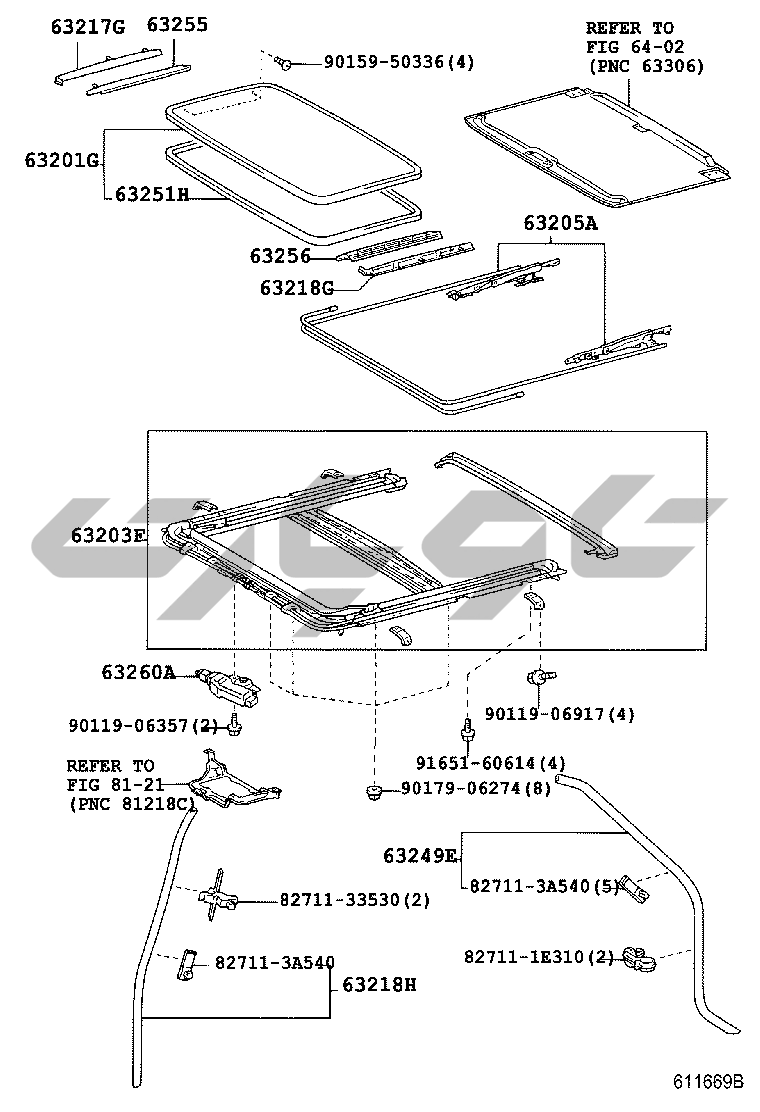 63217G
63255
90159-50336(4)
REFER TO
FIG 64-02
(PNC 63306)
63201G
63251H
63256
63218G
63205A
63203E
63260A
90119-06357(2)
90119-06917(4)
91651-60614(4)
REFER TO
FIG 81-21
(PNC 81218C)
90179-06274(8)
63249E
82711-3A540(5)
82711-33530(2)
82711-1E310(2)
82711-3A540
63218H
611669B