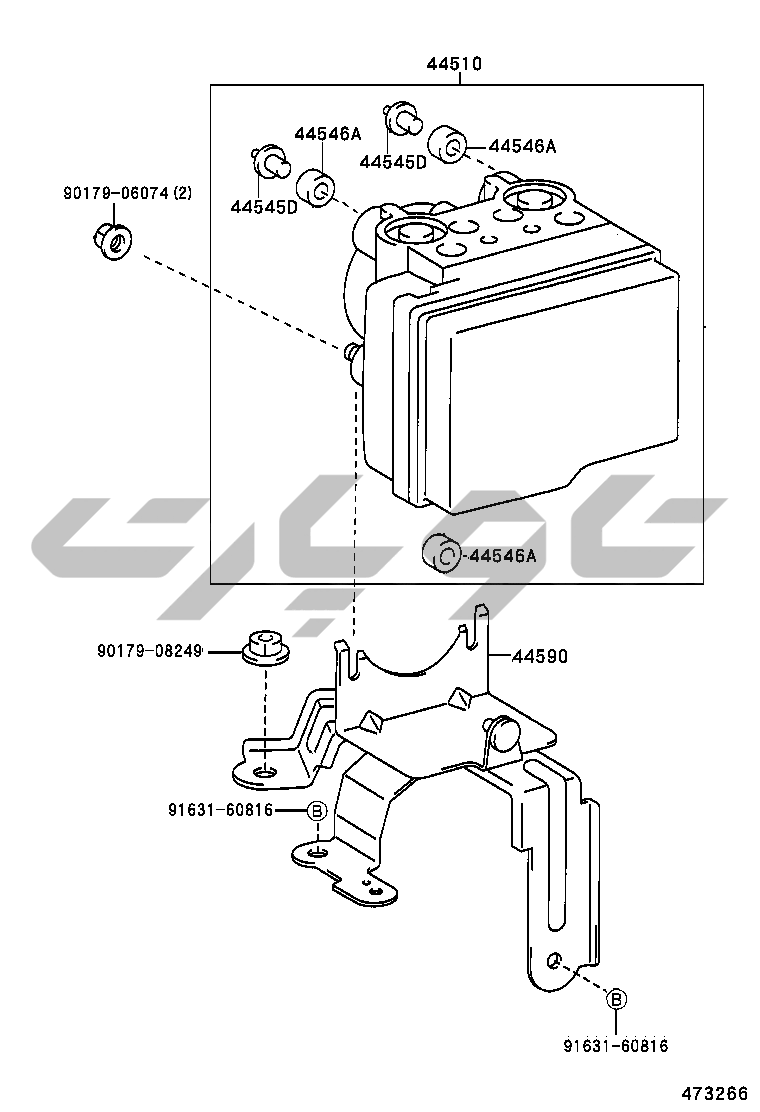 44510

44546A

44545D

44546A

90179-06074 (2)

44545D

44546A

90179-08249

44590

91631-60816

B

B

91631-60816

473266