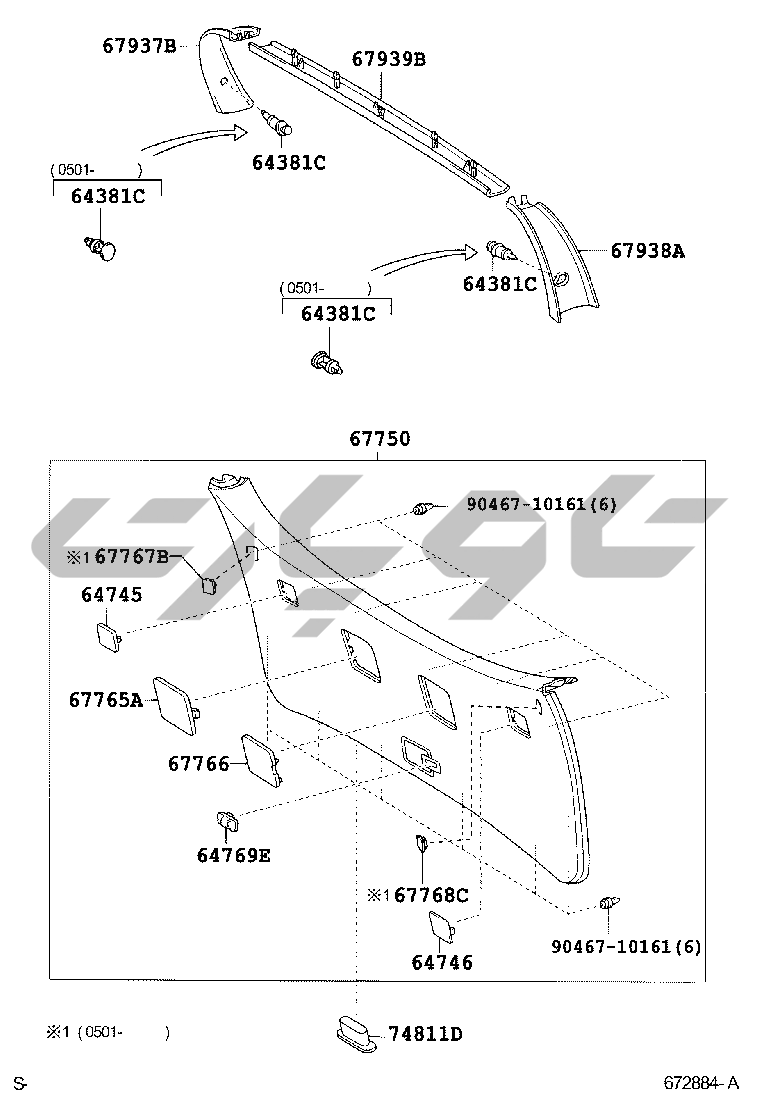 67937B
67939B
64381C
(0501- )
64381C
67938A
64381C
(0501- )
64381C
67750
90467-10161(6)
※1 67767B
64745
67765A
67766
64769E
※1 67768C
64746
90467-10161(6)
※1 (0501- )
74811D
S-
672884-A