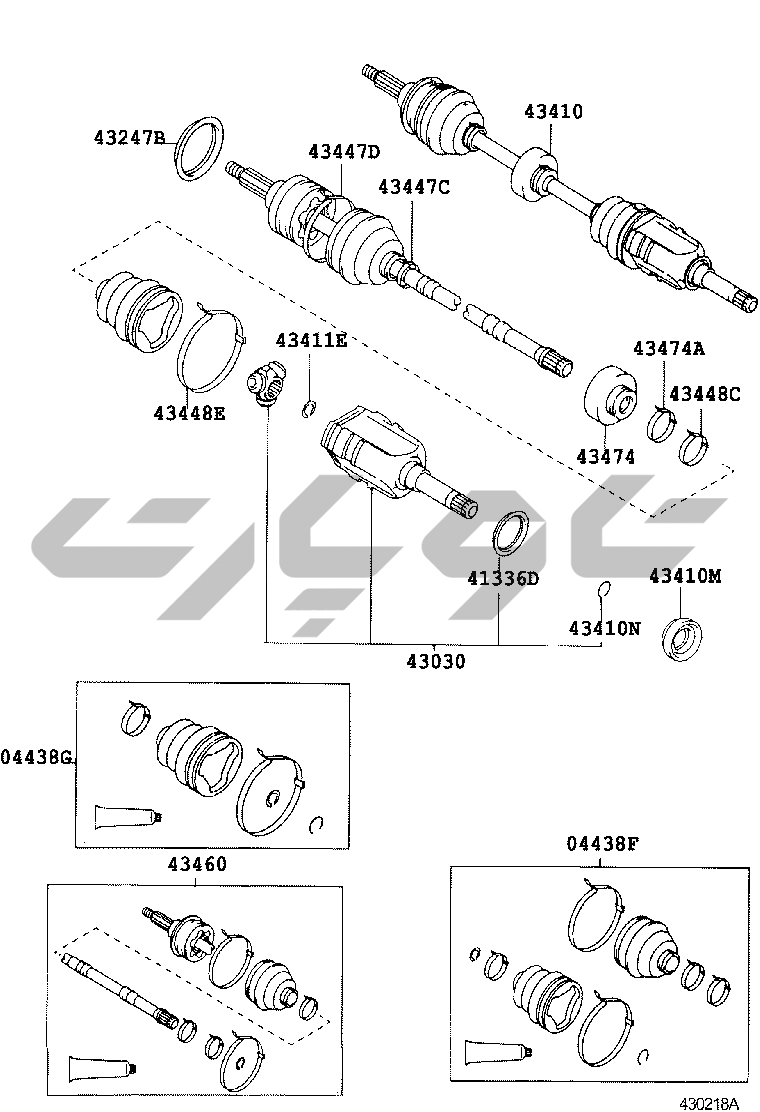 43410
43247B
43447D
43447C
43411E
43474A
43448C
43448E
43474
41336D
43410M
43410N
43030
04438G
43460
04438F
430218A