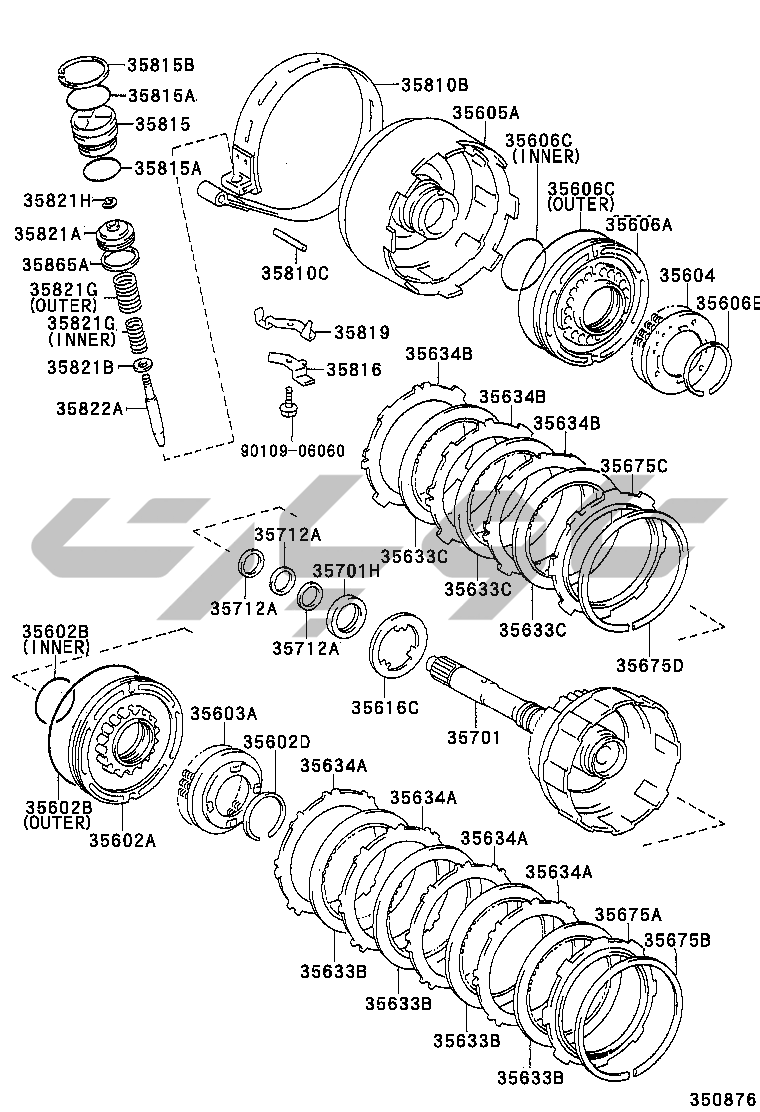 35815B
35815A
35815
35815A
35821H
35821A
35865A
35821G
(OUTER)
35821G
(INNER)
35821B
35822A
35810B
35605A
35606C
(INNER)
35606C
(OUTER)
35606A
35604
35606E
35810C
35819
35816
90109-06060
35634B
35634B
35634B
35675C
35633C
35633C
35633C
35675D
35712A
35712A
35701H
35712A
35616C
35701
35602B
(INNER)
35602B
(OUTER)
35602A
35603A
35602D
35634A
35634A
35634A
35634A
35675A
35675B
35633B
35633B
35633B
35633B
350876