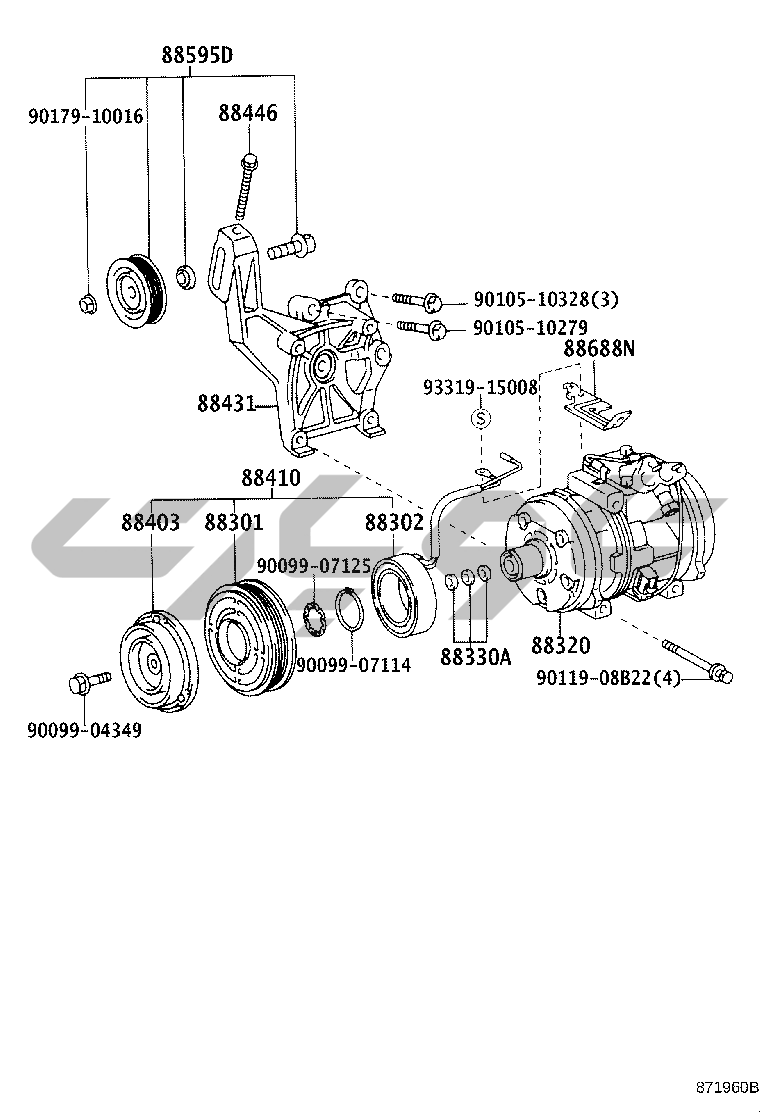 88595D
90179-10016
88446
90105-10328(3)
90105-10279
88688N
93319-15008
S
88431
88410
88403
88301
88302
90099-07125
90099-07114
88330A
88320
90119-08B22(4)
90099-04349
871960B