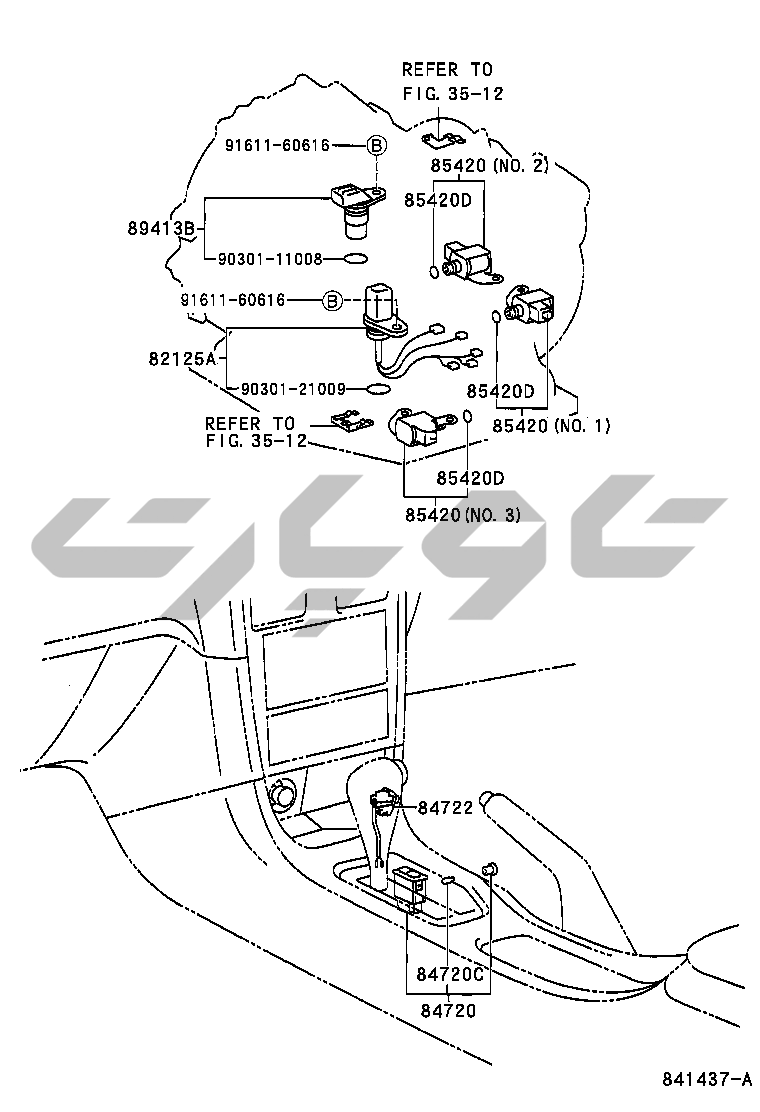 REFER TO
FIG. 35-12

91611-60616
B
85420 (NO. 2)
85420D
89413B
90301-11008
91611-60616
B
82125A
90301-21009
85420D
85420 (NO. 1)
REFER TO
FIG. 35-12
85420D
85420 (NO. 3)

84722
84720C
84720

841437-A